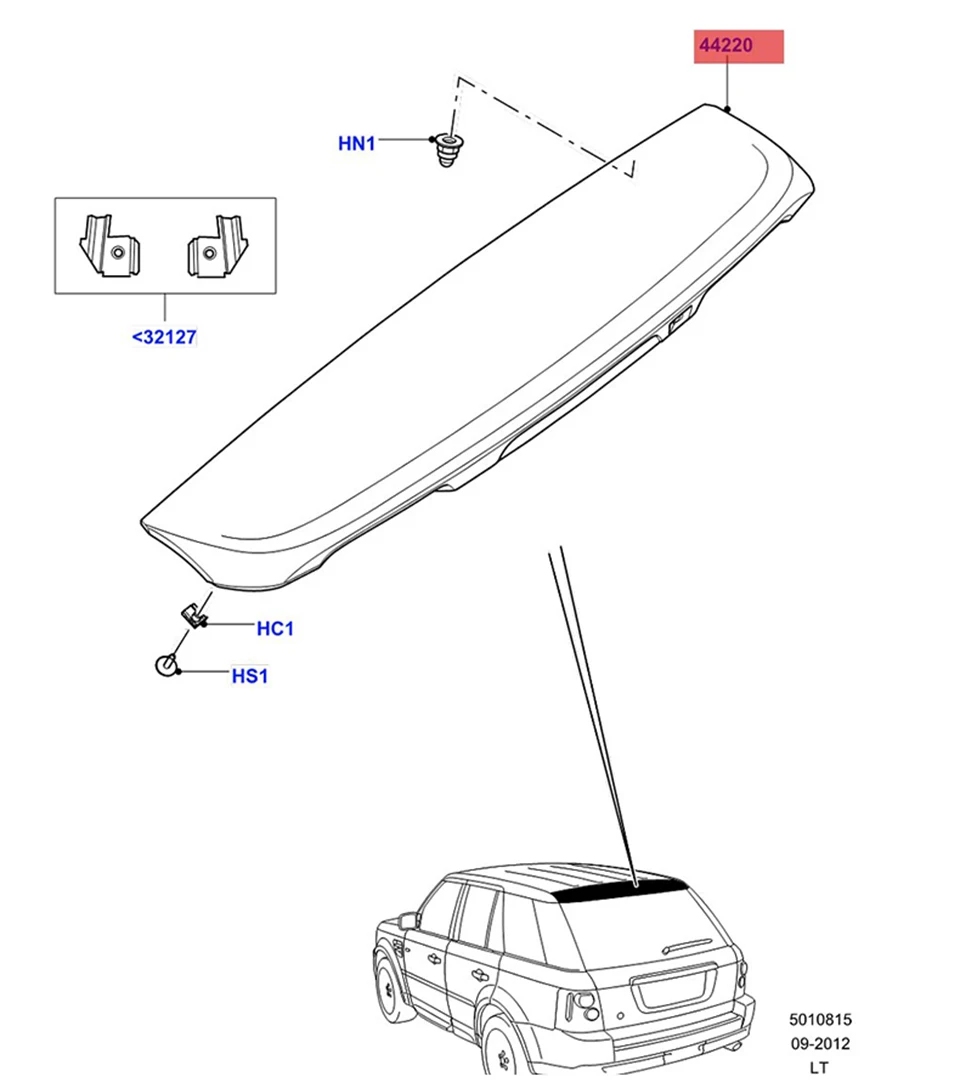 44220

HN1

<32127

HC1

HS1

5010815
09-2012
LT