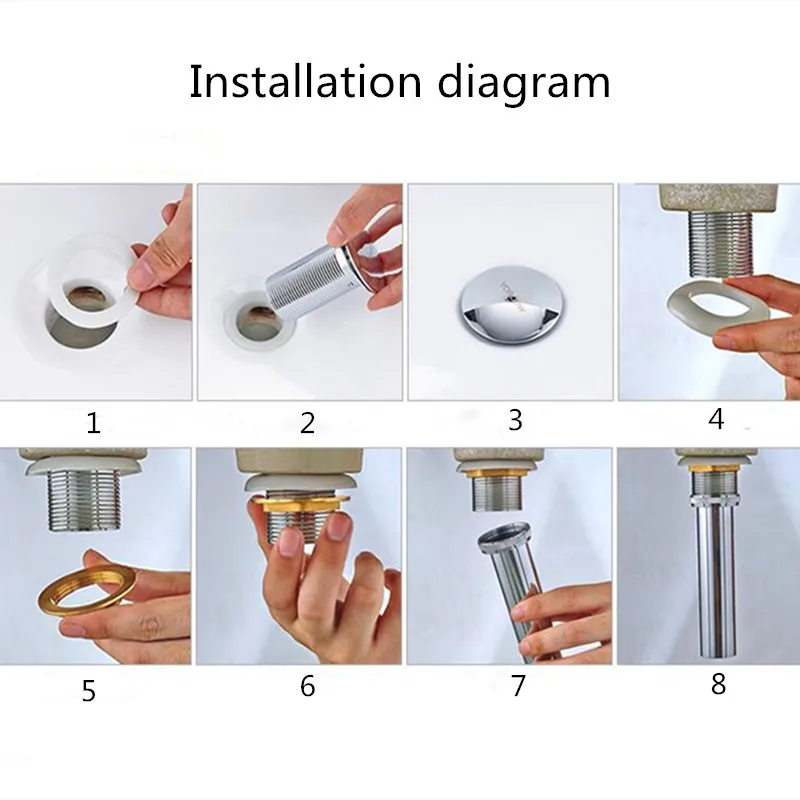 Installation diagram

1

2

3

4

5

6

7

8