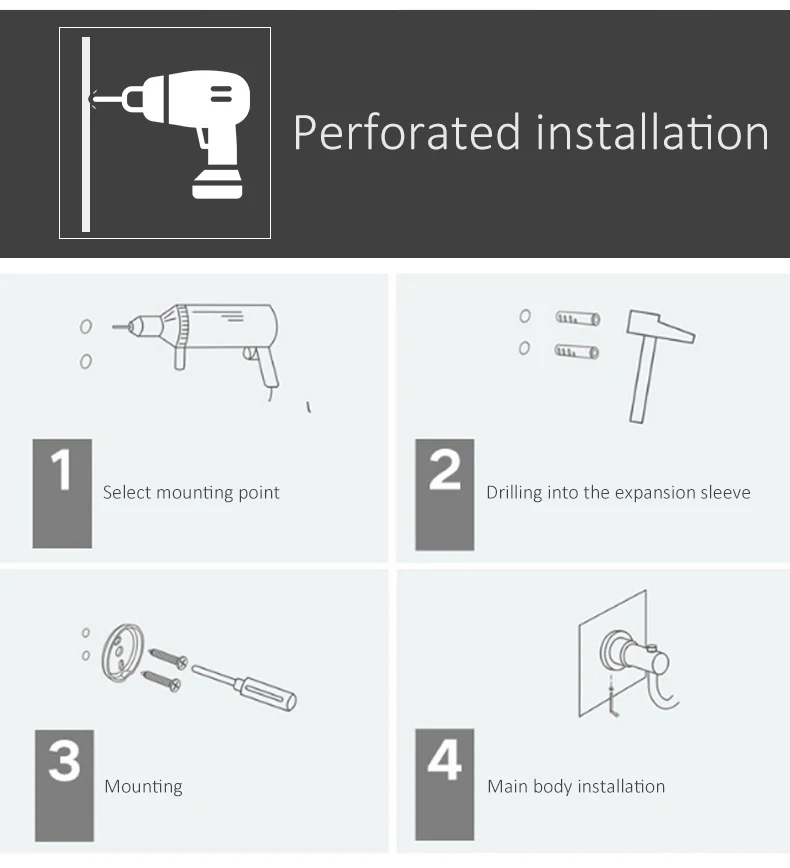 Perforated installation

1
Select mounting point

2
Drilling into the expansion sleeve

3
Mounting

4
Main body installation