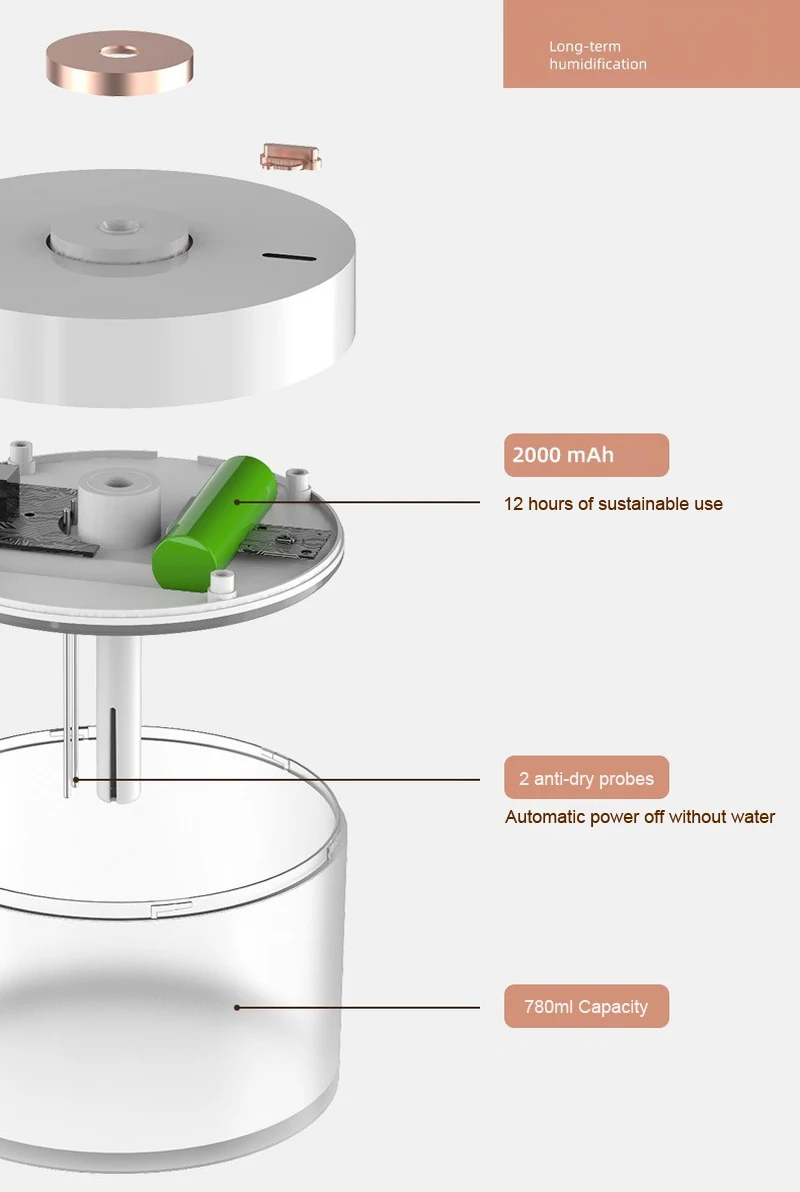 Long-term humidification

2000 mAh

12 hours of sustainable use

2 anti-dry probes

Automatic power off without water

780ml Capacity