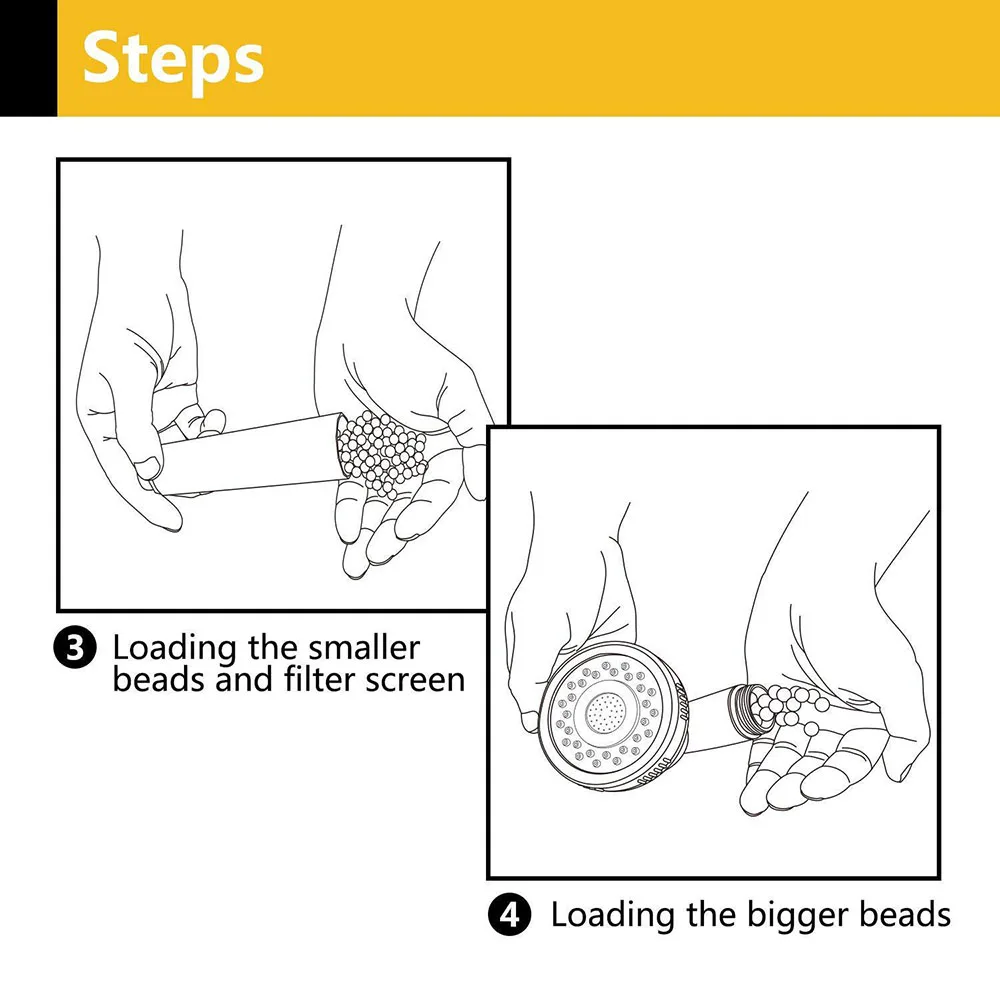 Steps

3 Loading the smaller beads and filter screen

4 Loading the bigger beads