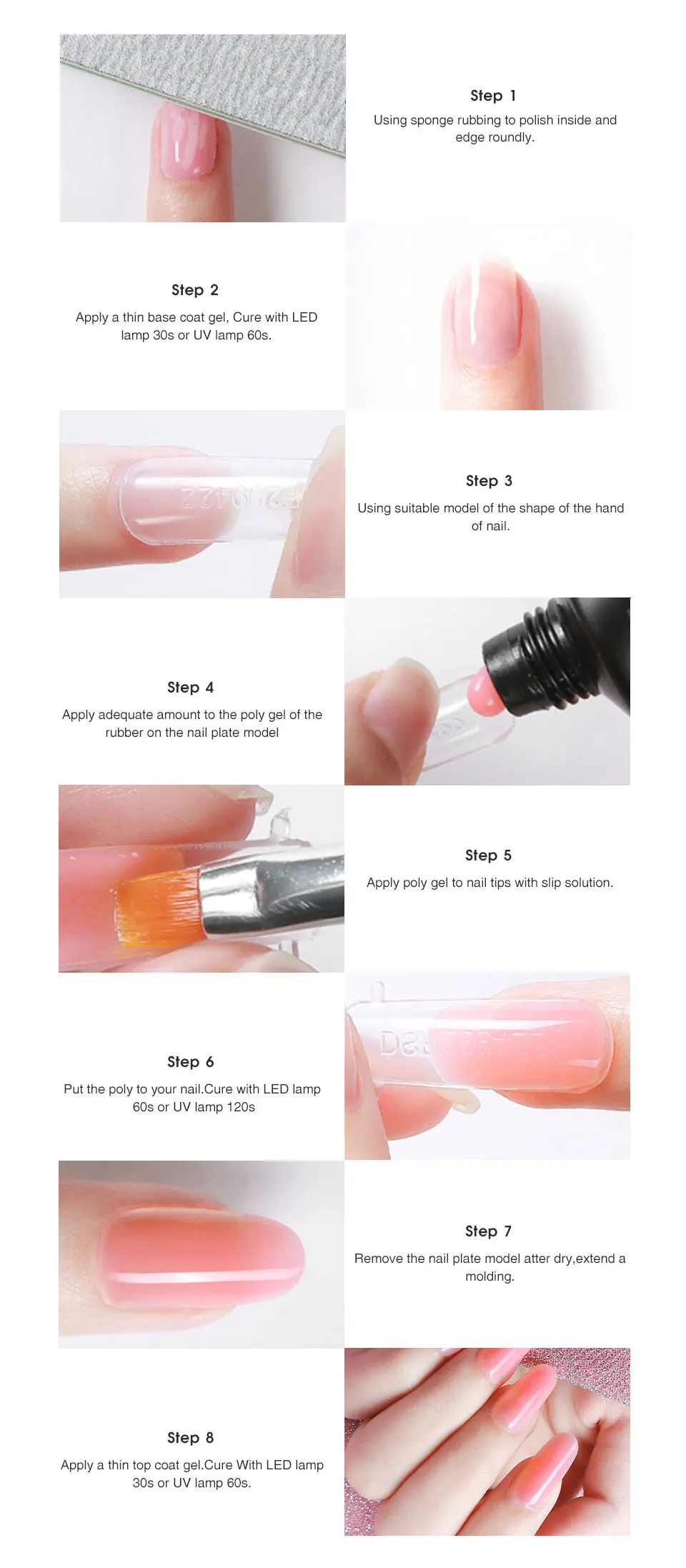 Step 1
Using sponge rubbing to polish inside and edge roundly.

Step 2
Apply a thin base coat gel, Cure with LED lamp 30s or UV lamp 60s.

Step 3
Using suitable model of the shape of the hand of nail.

Step 4
Apply adequate amount to the poly gel of the rubber on the nail plate model

Step 5
Apply poly gel to nail tips with slip solution.

Step 6
Put the poly to your nail.Cure with LED lamp 60s or UV lamp 120s

Step 7
Remove the nail plate model atter dry,extend a molding.

Step 8
Apply a thin top coat gel.Cure With LED lamp 30s or UV lamp 60s.