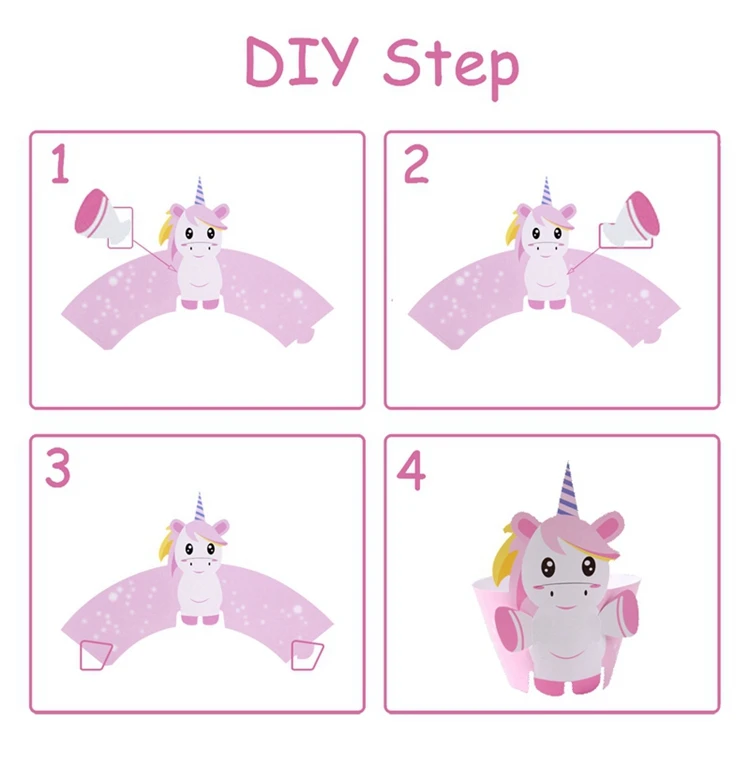 DIY Step

1

2

3

4