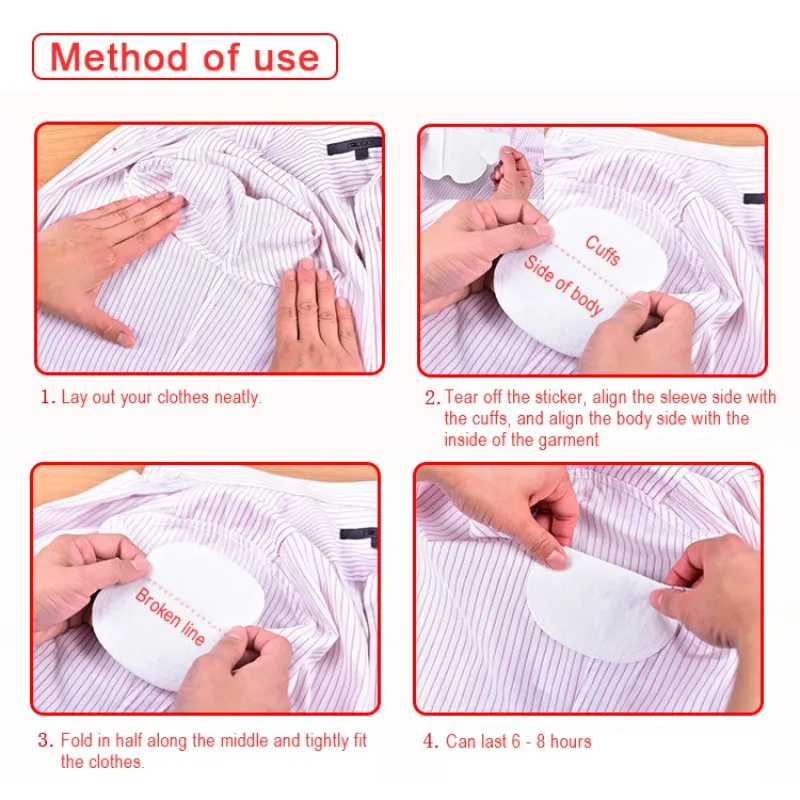 Method of use

1. Lay out your clothes neatly.

Cuffs
Side of body

2. Tear off the sticker, align the sleeve side with the cuffs, and align the body side with the inside of the garment

Broken line

3. Fold in half along the middle and tightly fit the clothes.

4. Can last 6 - 8 hours