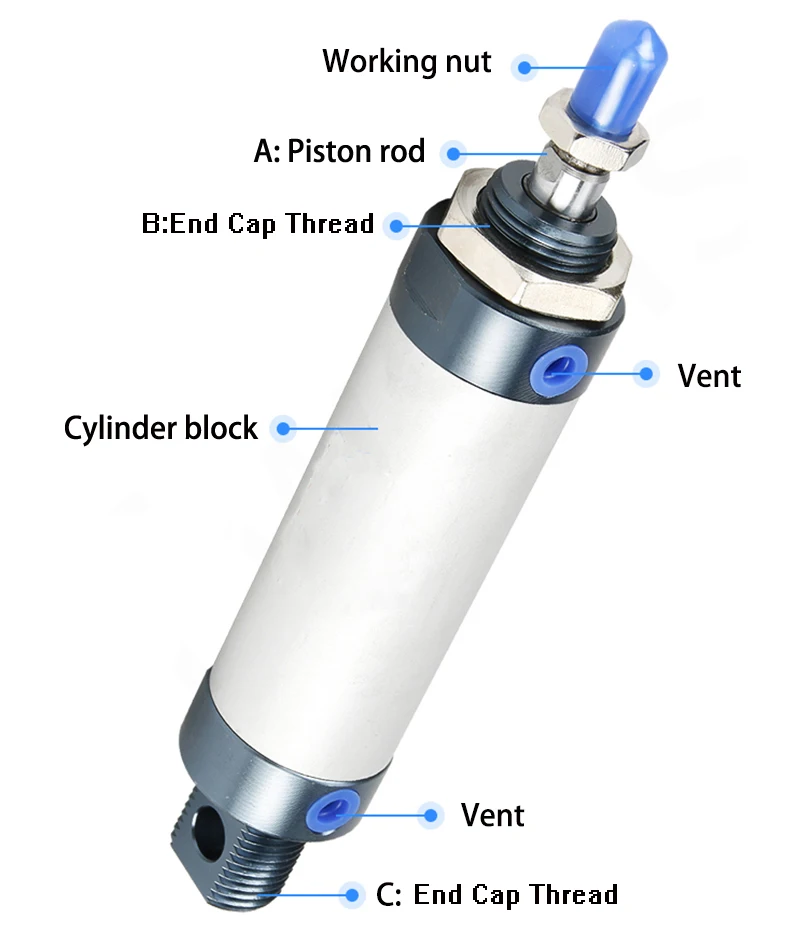 Working nut

A: Piston rod

B:End Cap Thread

Vent

Cylinder block

Vent

C: End Cap Thread