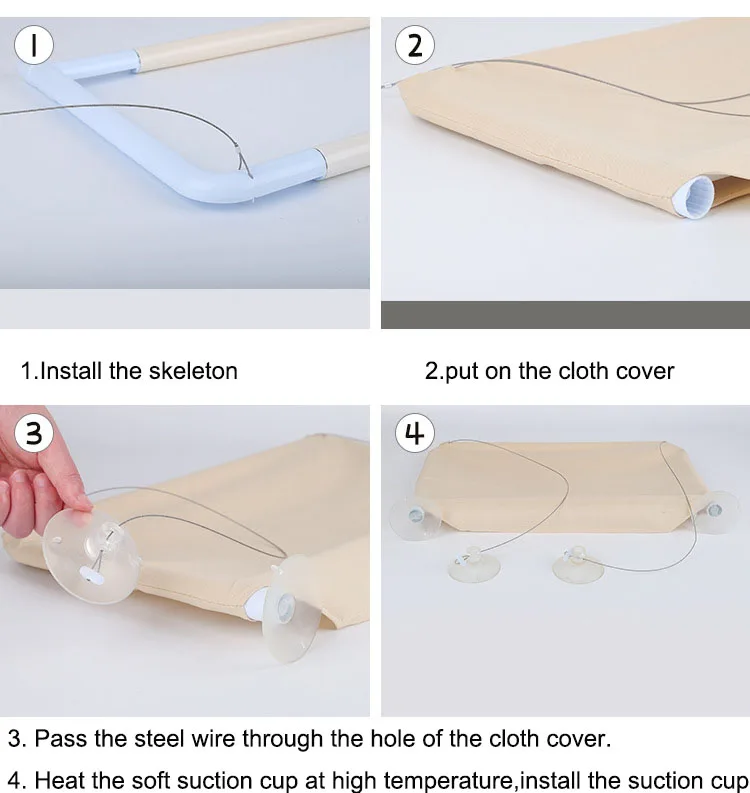 1

2

1.Install the skeleton

2.put on the cloth cover

3

4

3. Pass the steel wire through the hole of the cloth cover.

4. Heat the soft suction cup at high temperature,install the suction cup