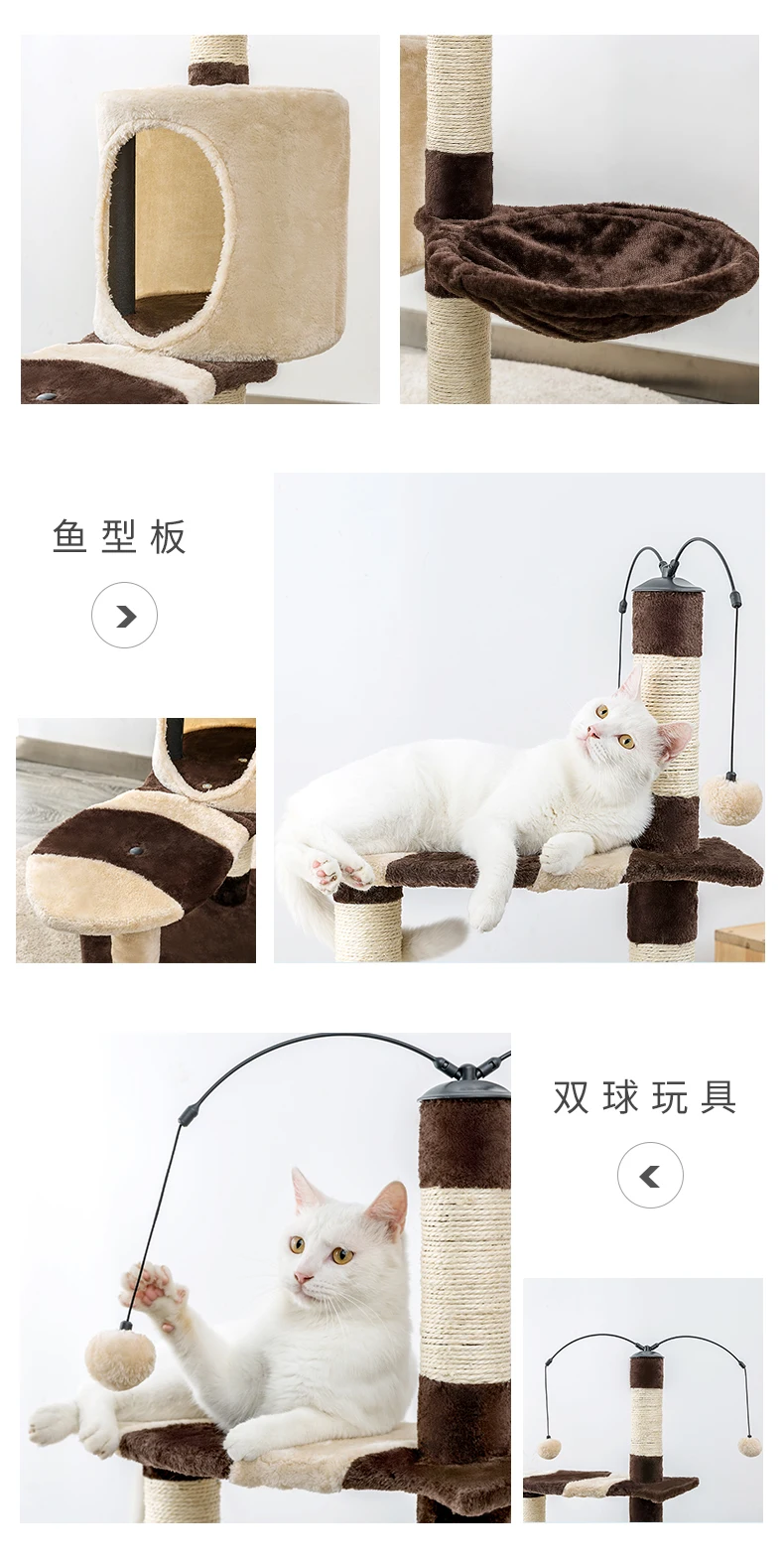 鱼型板

双球玩具