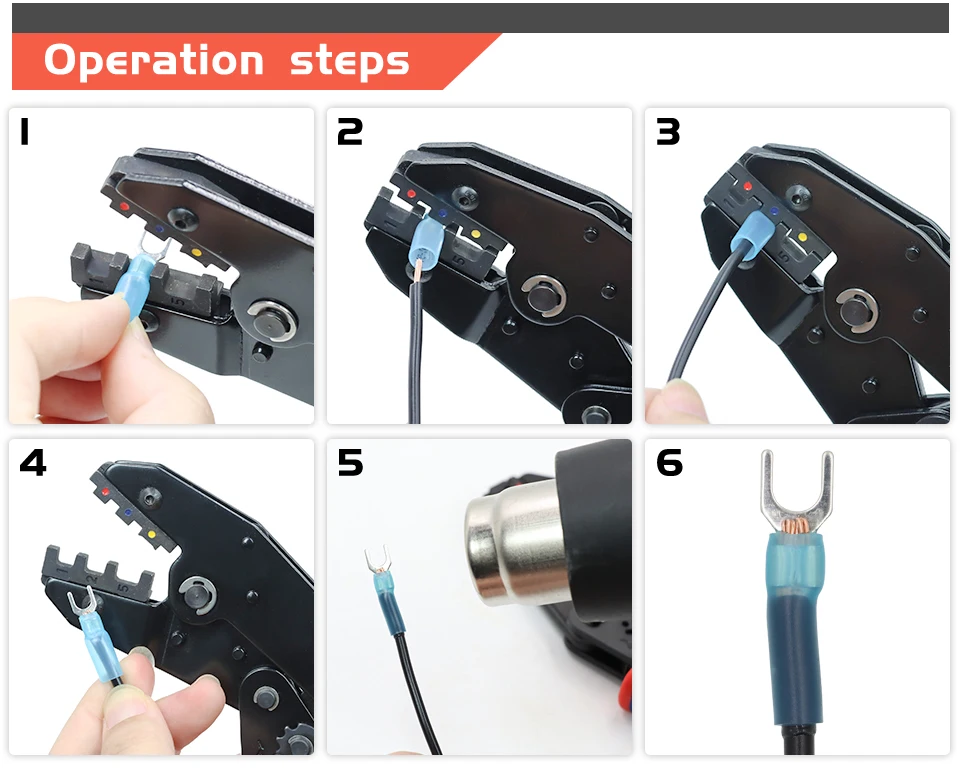 Operation steps

1

2

3

4

5

6