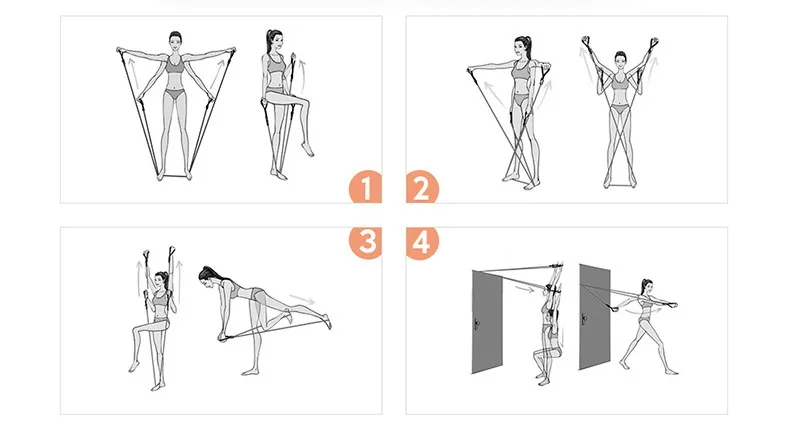 1
2
3
4