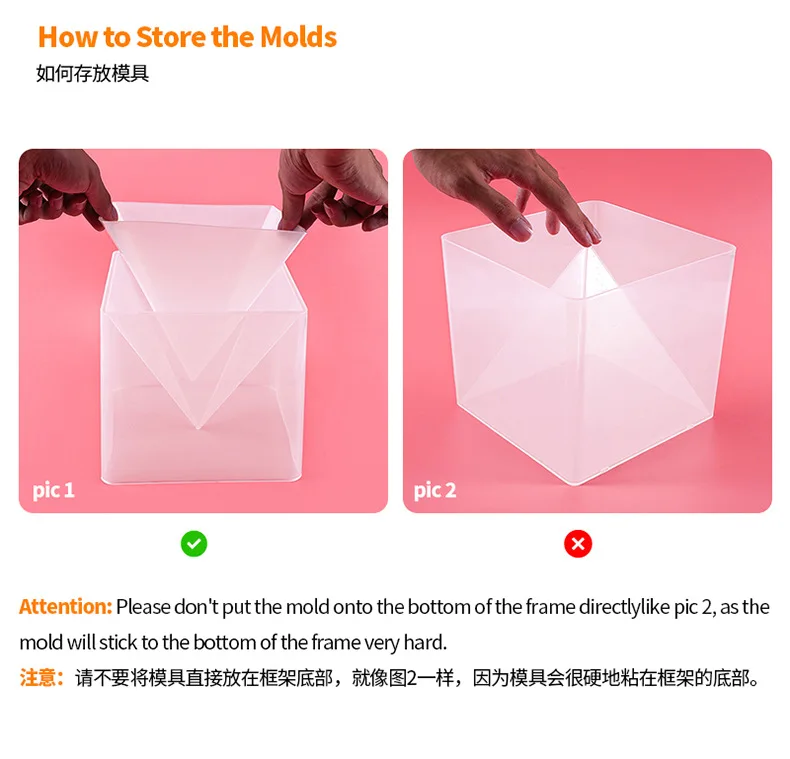 How to Store the Molds
如何存放模具

pic 1

pic 2

Attention: Please don't put the mold onto the bottom of the frame directlylike pic 2, as the mold will stick to the bottom of the frame very hard.
注意：请不要将模具直接放在框架底部，就像图2一样，因为模具会很硬地粘在框架的底部。