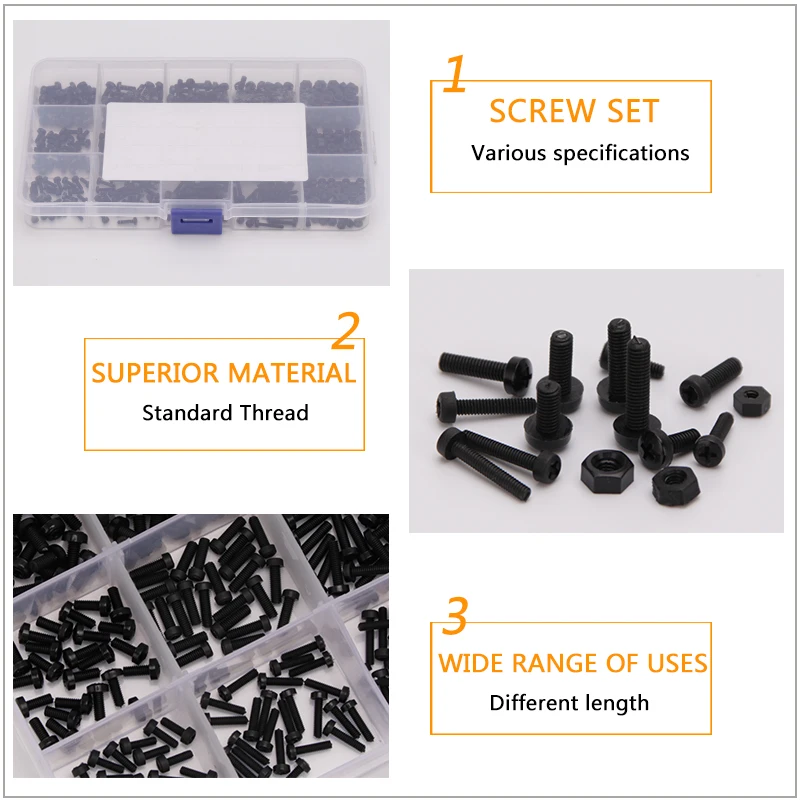 1
SCREW SET
Various specifications

2
SUPERIOR MATERIAL
Standard Thread

3
WIDE RANGE OF USES
Different length