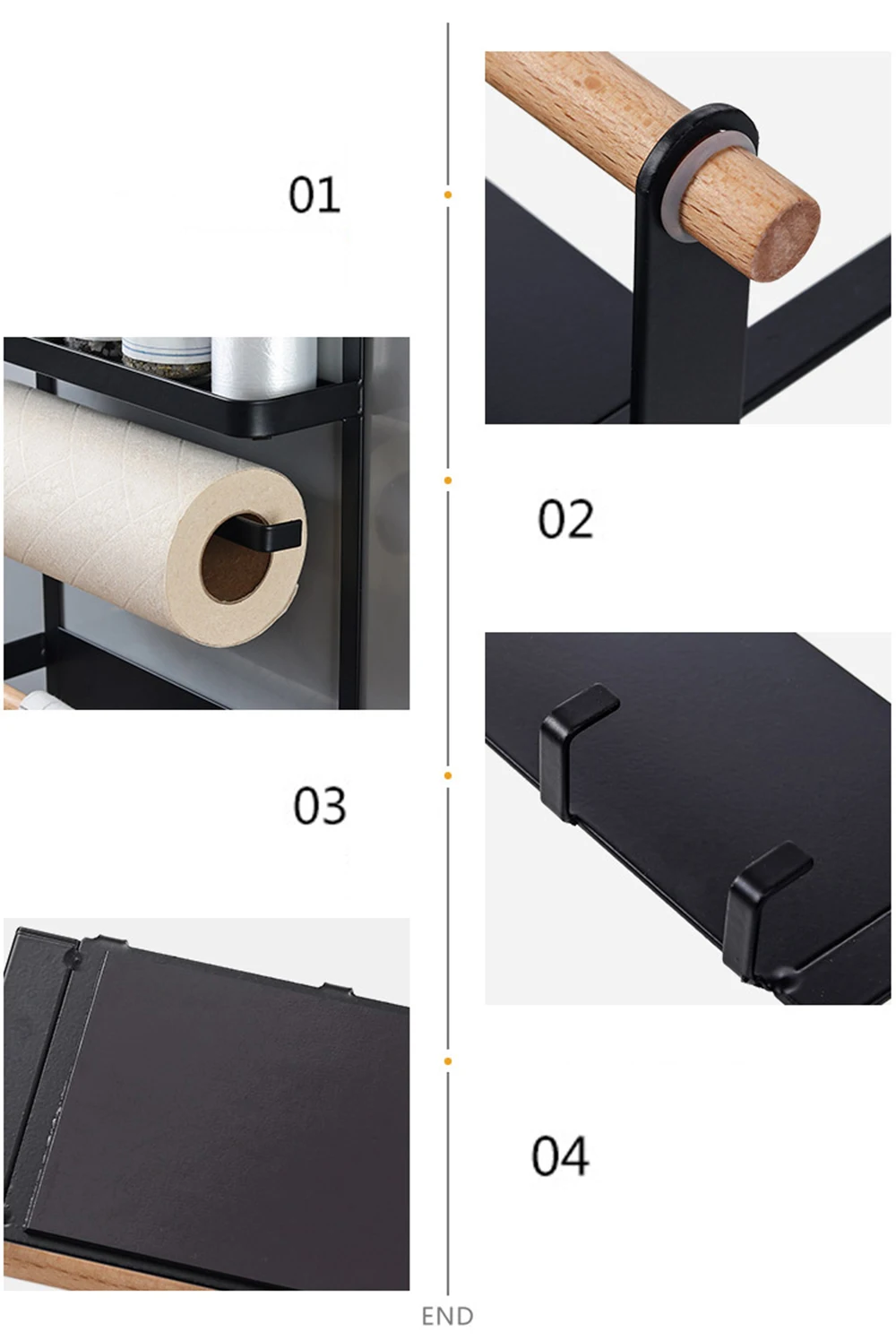 01

02

03

04

END