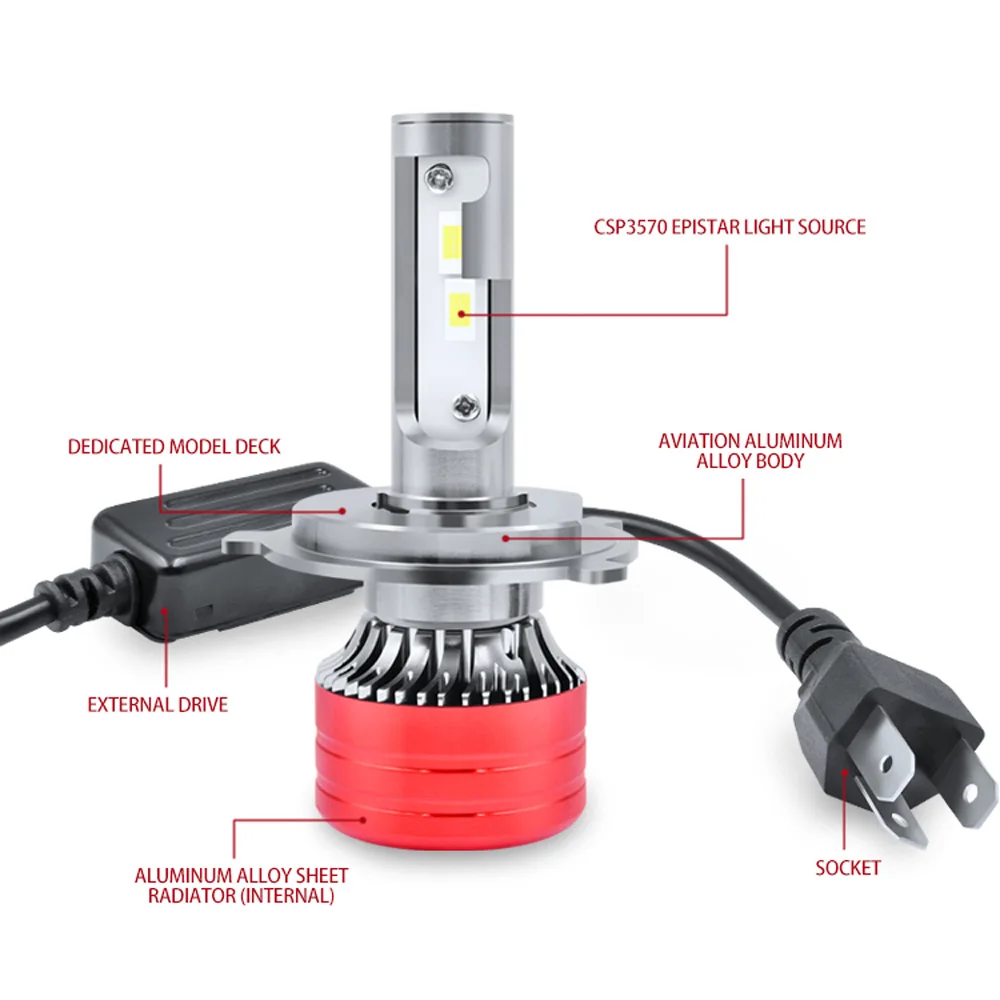 CSP3570 EPISTAR LIGHT SOURCE

DEDICATED MODEL DECK

AVIATION ALUMINUM ALLOY BODY

EXTERNAL DRIVE

ALUMINUM ALLOY SHEET RADIATOR (INTERNAL)

SOCKET