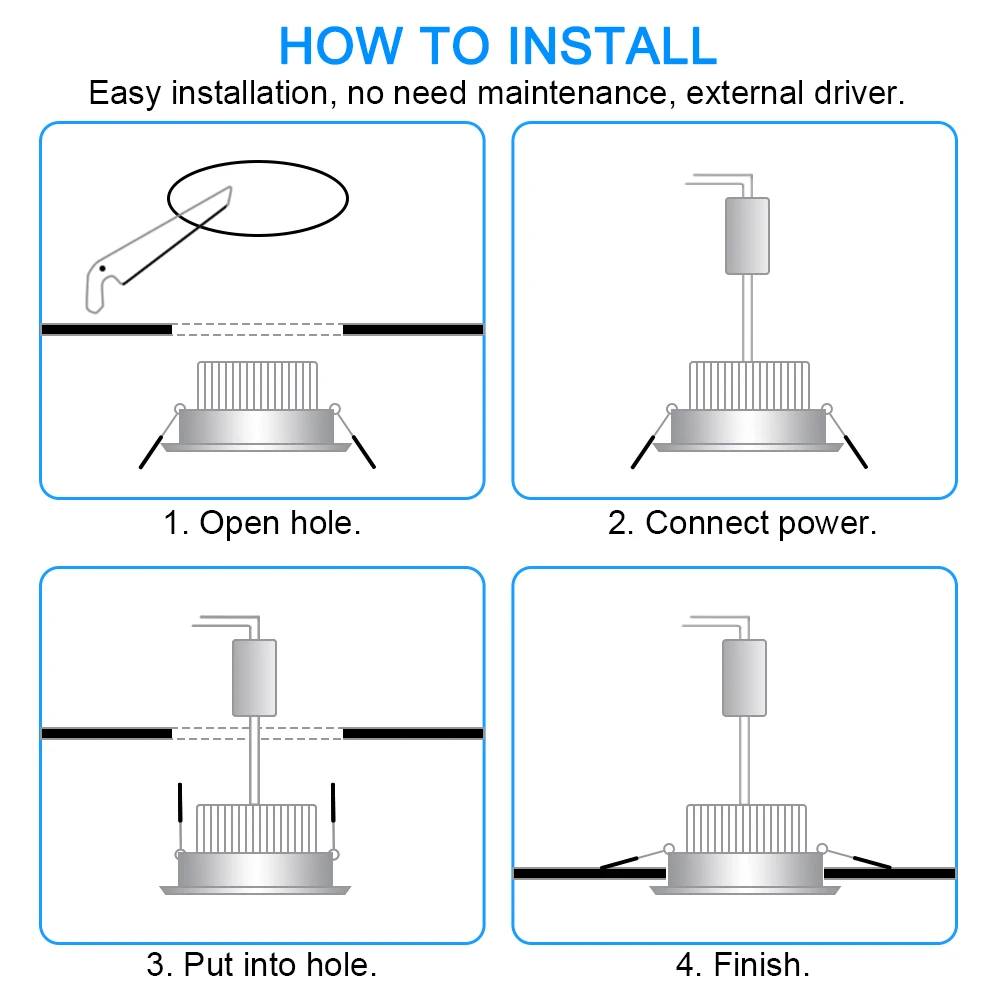 HOW TO INSTALL
Easy installation, no need maintenance, external driver.

1. Open hole.

2. Connect power.

3. Put into hole.

4. Finish.