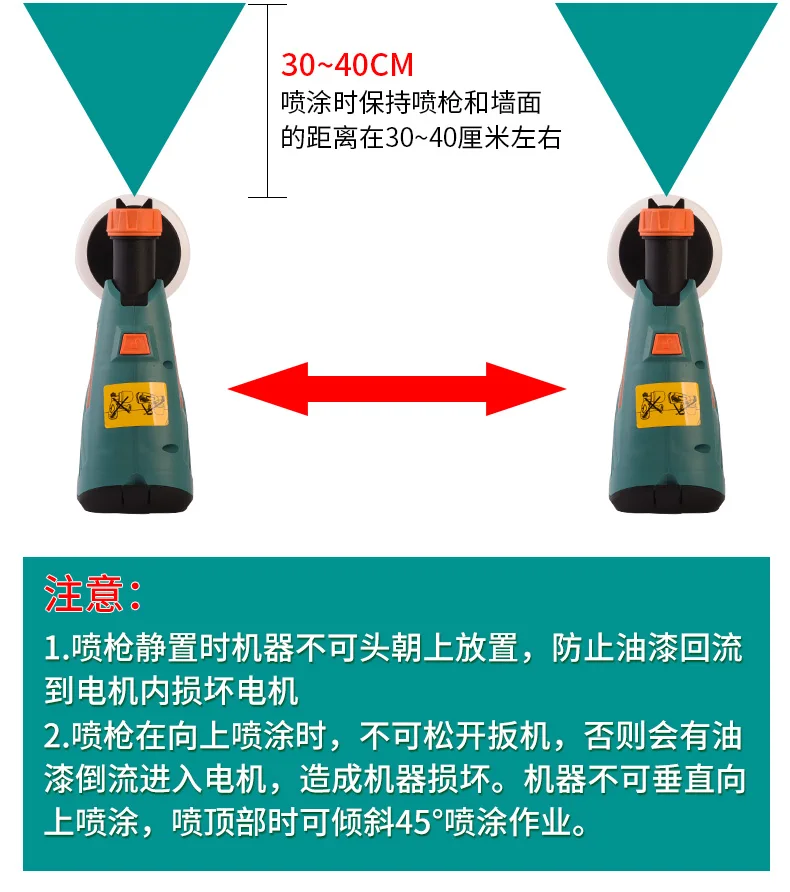 30~40CM
喷涂时保持喷枪和墙面的距离在30~40厘米左右

注意：
1.喷枪静置时机器不可头朝上放置，防止油漆回流到电机内损坏电机
2.喷枪在向上喷涂时，不可松开扳机，否则会有油漆倒流进入电机，造成机器损坏。机器不可垂直向上喷涂，喷顶部时可倾斜45°喷涂作业。