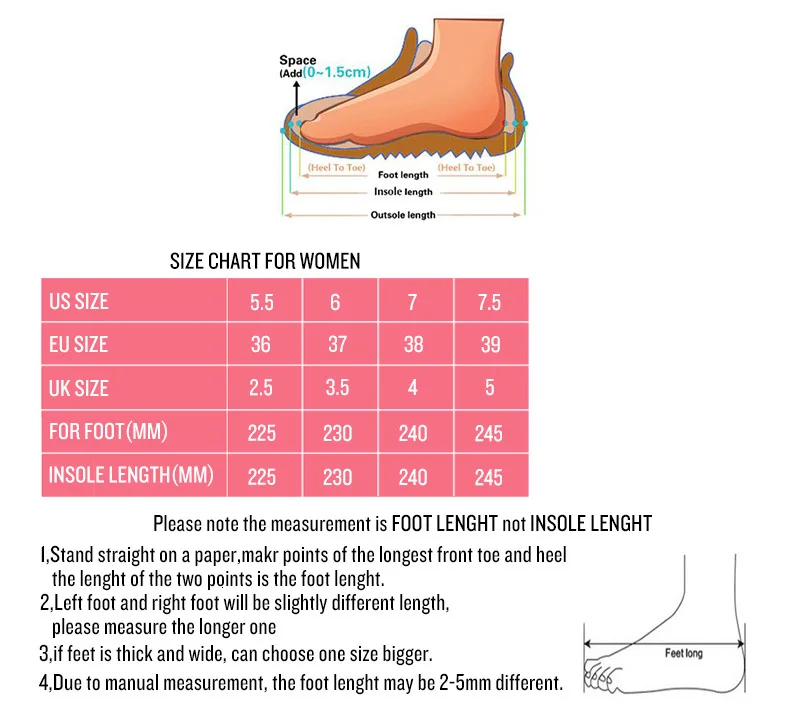 Space
(Add(0~1.5cm)

(Heel To Toe)
Foot length
(Heel To Toe)
Insole length
Outsole length

SIZE CHART FOR WOMEN

| US SIZE | 5.5 | 6 | 7 | 7.5 |
|---|---|---|---|---|
| EU SIZE | 36 | 37 | 38 | 39 |
| UK SIZE | 2.5 | 3.5 | 4 | 5 |
| FOR FOOT(MM) | 225 | 230 | 240 | 245 |
| INSOLE LENGTH(MM) | 225 | 230 | 240 | 245 |

Please note the measurement is FOOT LENGHT not INSOLE LENGHT

1,Stand straight on a paper,makr points of the longest front toe and heel the lenght of the two points is the foot lenght.

2,Left foot and right foot will be slightly different length, please measure the longer one

3,if feet is thick and wide, can choose one size bigger.

4,Due to manual measurement, the foot lenght may be 2-5mm different.

Feet long