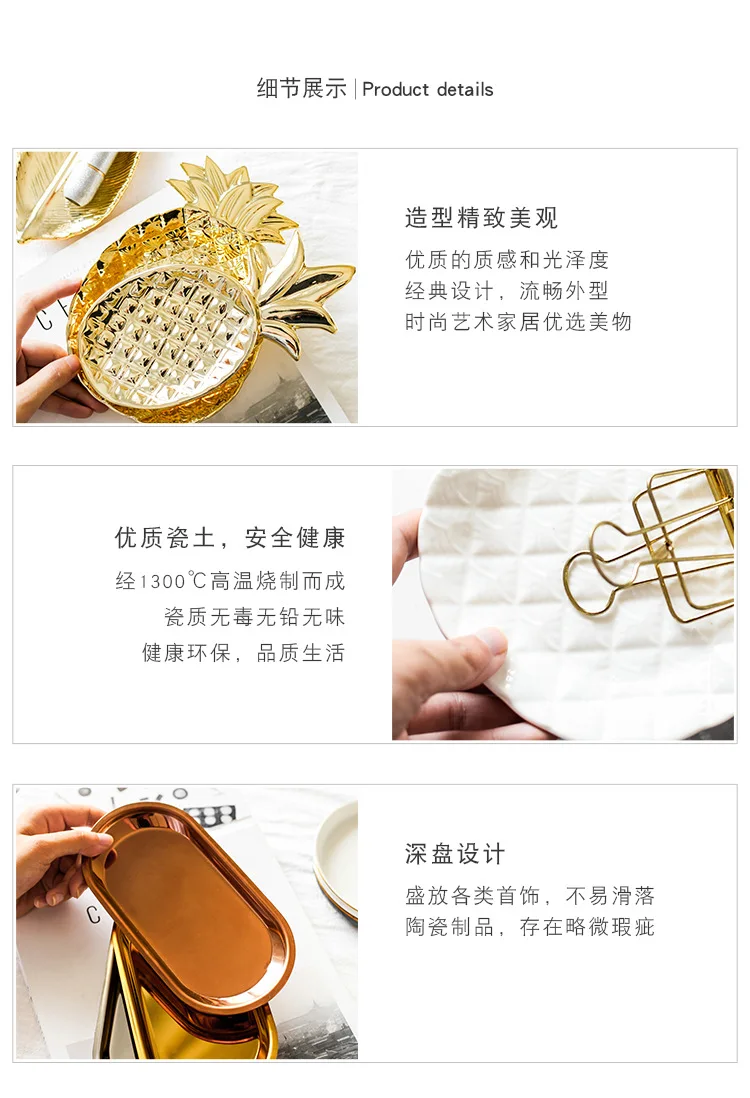 细节展示 | Product details

造型精致美观

优质的质感和光泽度
经典设计，流畅外型
时尚艺术家居优选美物

优质瓷土，安全健康

经1300℃高温烧制而成
瓷质无毒无铅无味
健康环保，品质生活

深盘设计

盛放各类首饰，不易滑落
陶瓷制品，存在略微瑕疵