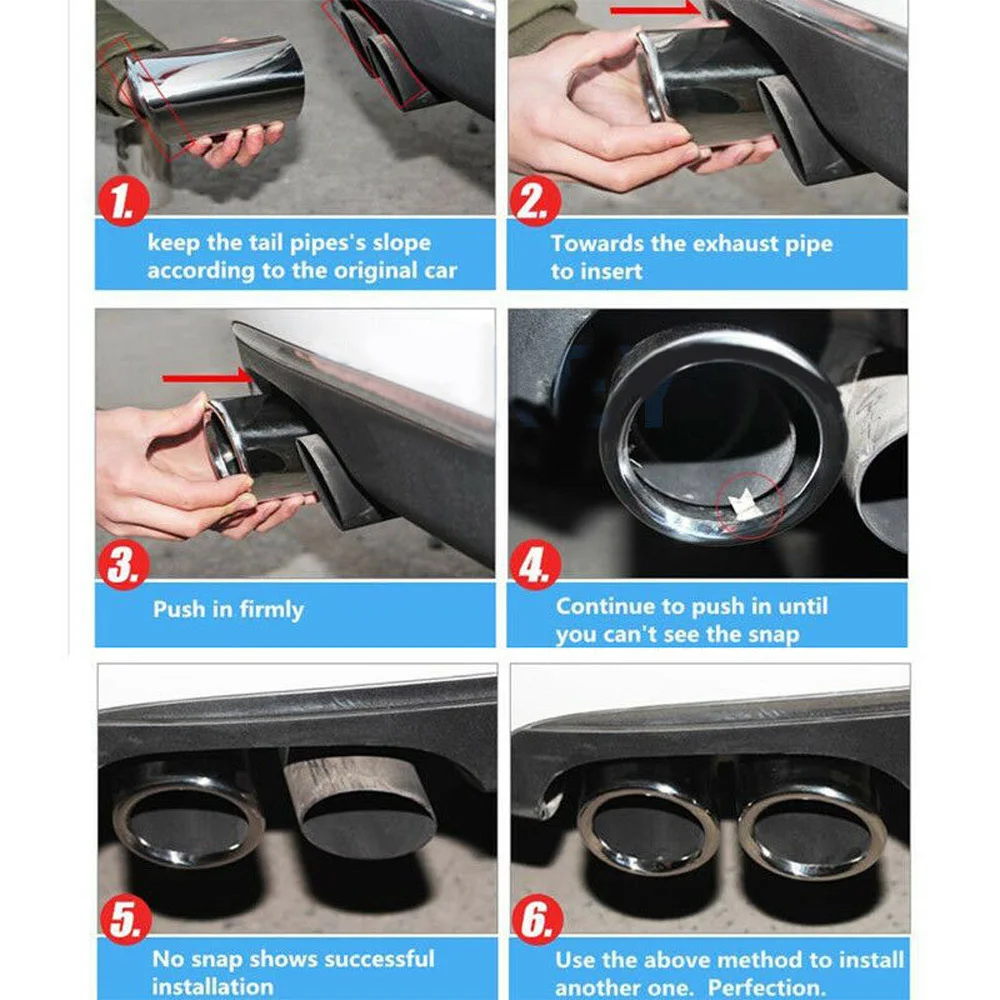 1.
keep the tail pipes's slope according to the original car

2.
Towards the exhaust pipe to insert

3.
Push in firmly

4.
Continue to push in until you can't see the snap

5.
No snap shows successful installation

6.
Use the above method to install another one. Perfection.