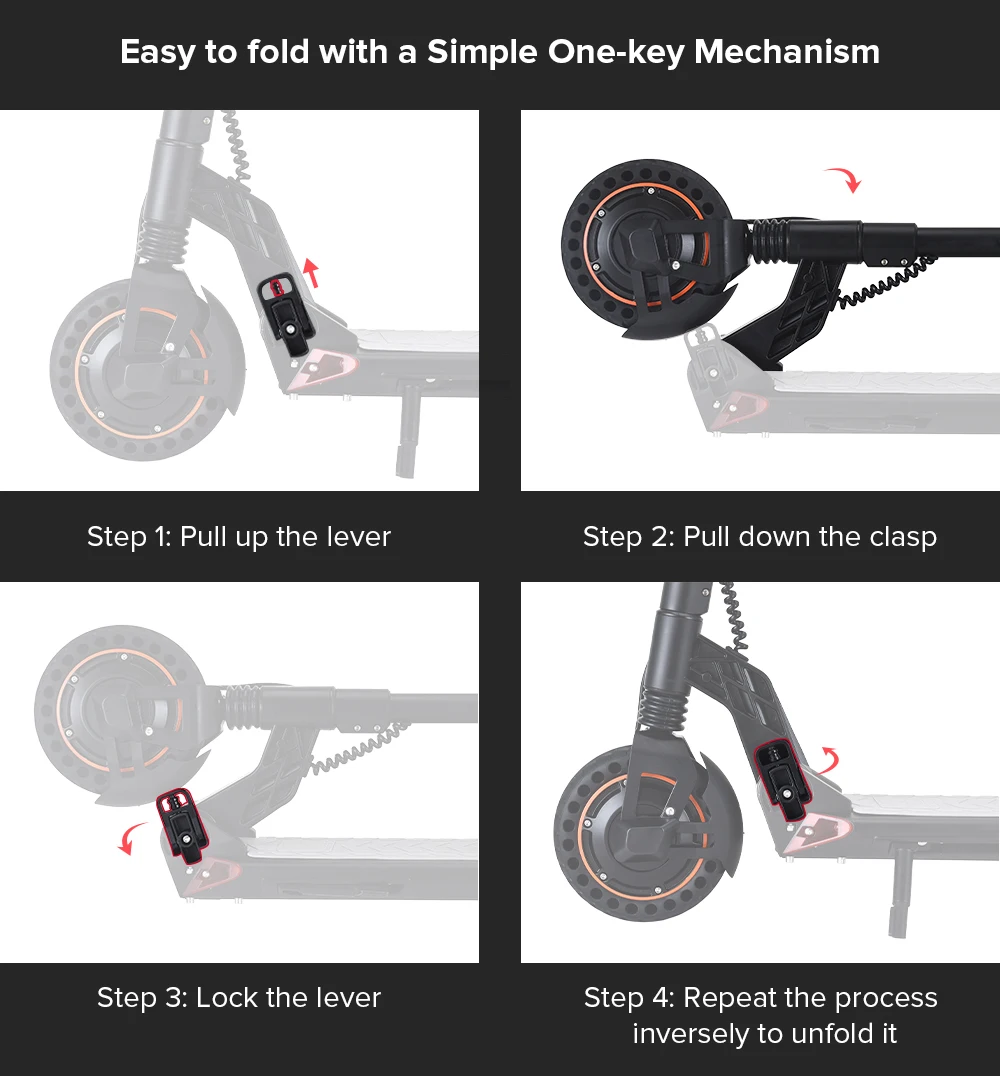 Easy to fold with a Simple One-key Mechanism

Step 1: Pull up the lever

Step 2: Pull down the clasp

Step 3: Lock the lever

Step 4: Repeat the process inversely to unfold it