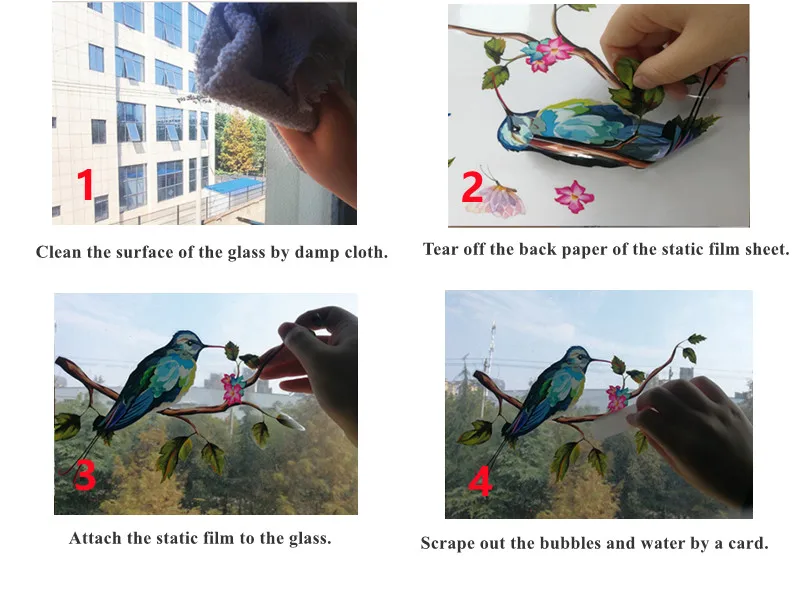 1

Clean the surface of the glass by damp cloth.

2

Tear off the back paper of the static film sheet.

3

Attach the static film to the glass.

4

Scrape out the bubbles and water by a card.