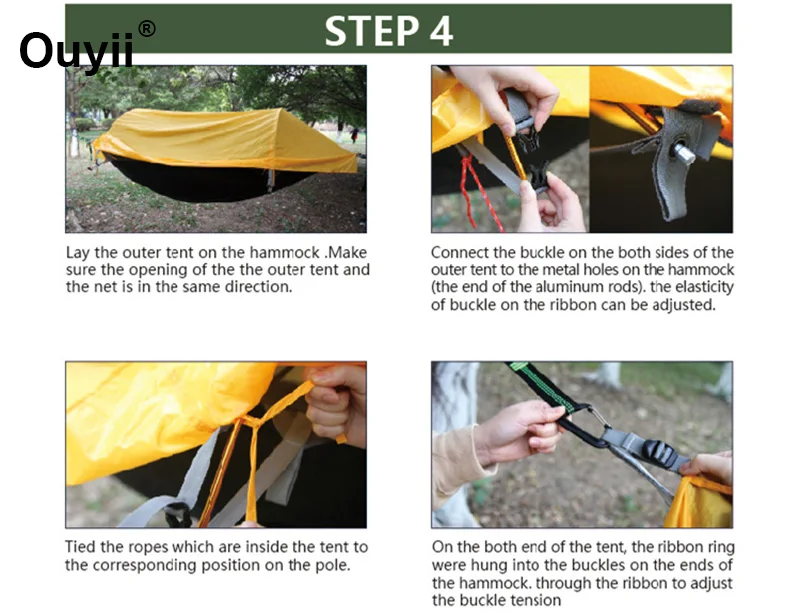 Ouyii®

STEP 4

Lay the outer tent on the hammock .Make sure the opening of the the outer tent and the net is in the same direction.

Connect the buckle on the both sides of the outer tent to the metal holes on the hammock (the end of the aluminum rods). the elasticity of buckle on the ribbon can be adjusted.

Tied the ropes which are inside the tent to the corresponding position on the pole.

On the both end of the tent, the ribbon ring were hung into the buckles on the ends of the hammock. through the ribbon to adjust the buckle tension