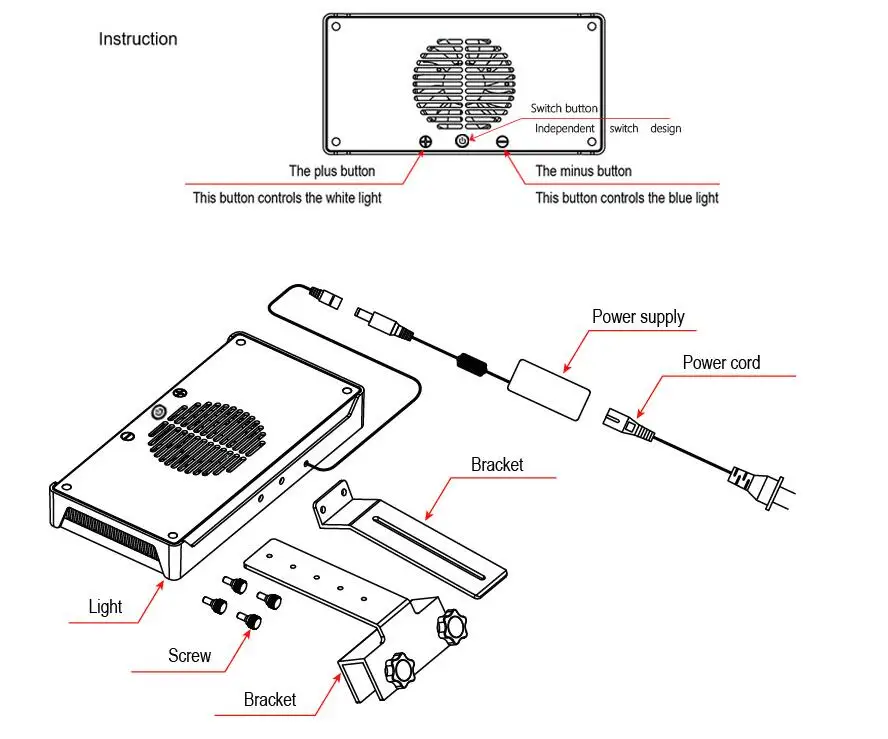 Instruction

Switch button
Independent switch design

The plus button
This button controls the white light

The minus button
This button controls the blue light

Power supply

Power cord

Bracket

Light

Screw

Bracket