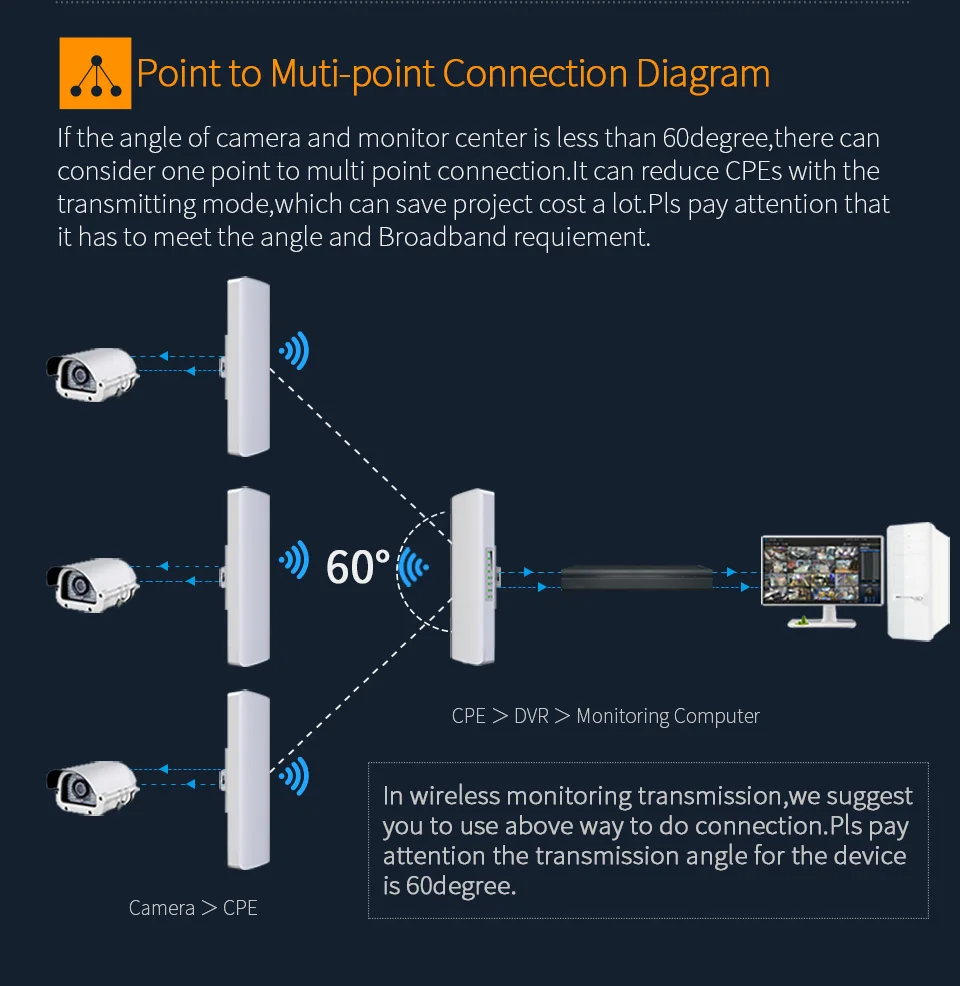 Point to Muti-point Connection Diagram

If the angle of camera and monitor center is less than 60degree,there can consider one point to multi point connection.It can reduce CPEs with the transmitting mode,which can save project cost a lot.Pls pay attention that it has to meet the angle and Broadband requiement.

60°

CPE > DVR > Monitoring Computer

In wireless monitoring transmission,we suggest you to use above way to do connection.Pls pay attention the transmission angle for the device is 60degree.

Camera > CPE