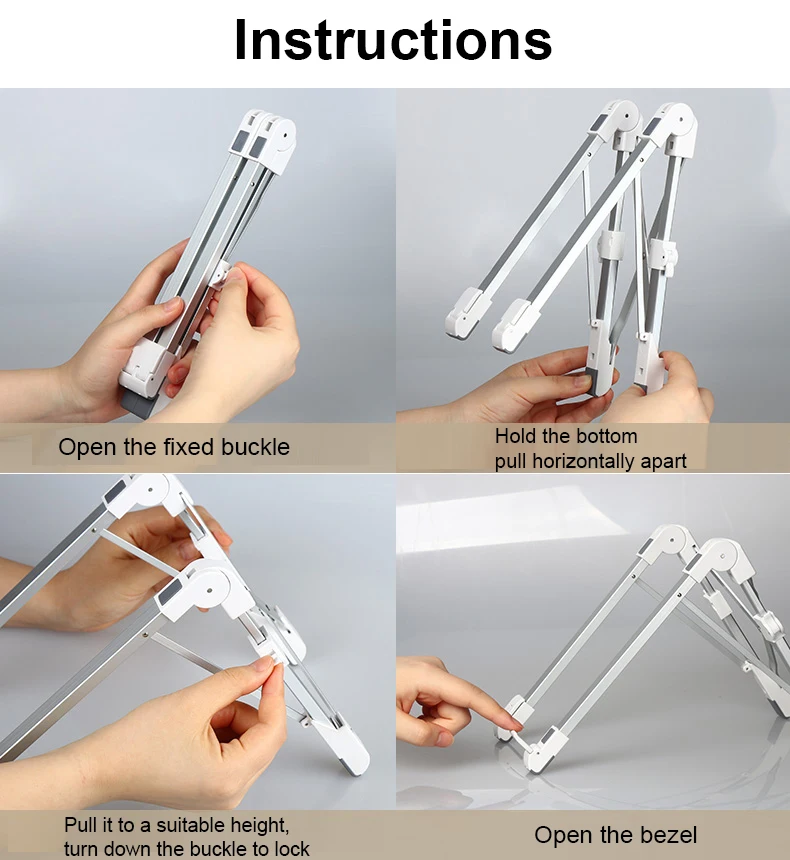 Instructions

Open the fixed buckle

Hold the bottom
pull horizontally apart

Pull it to a suitable height,
turn down the buckle to lock

Open the bezel