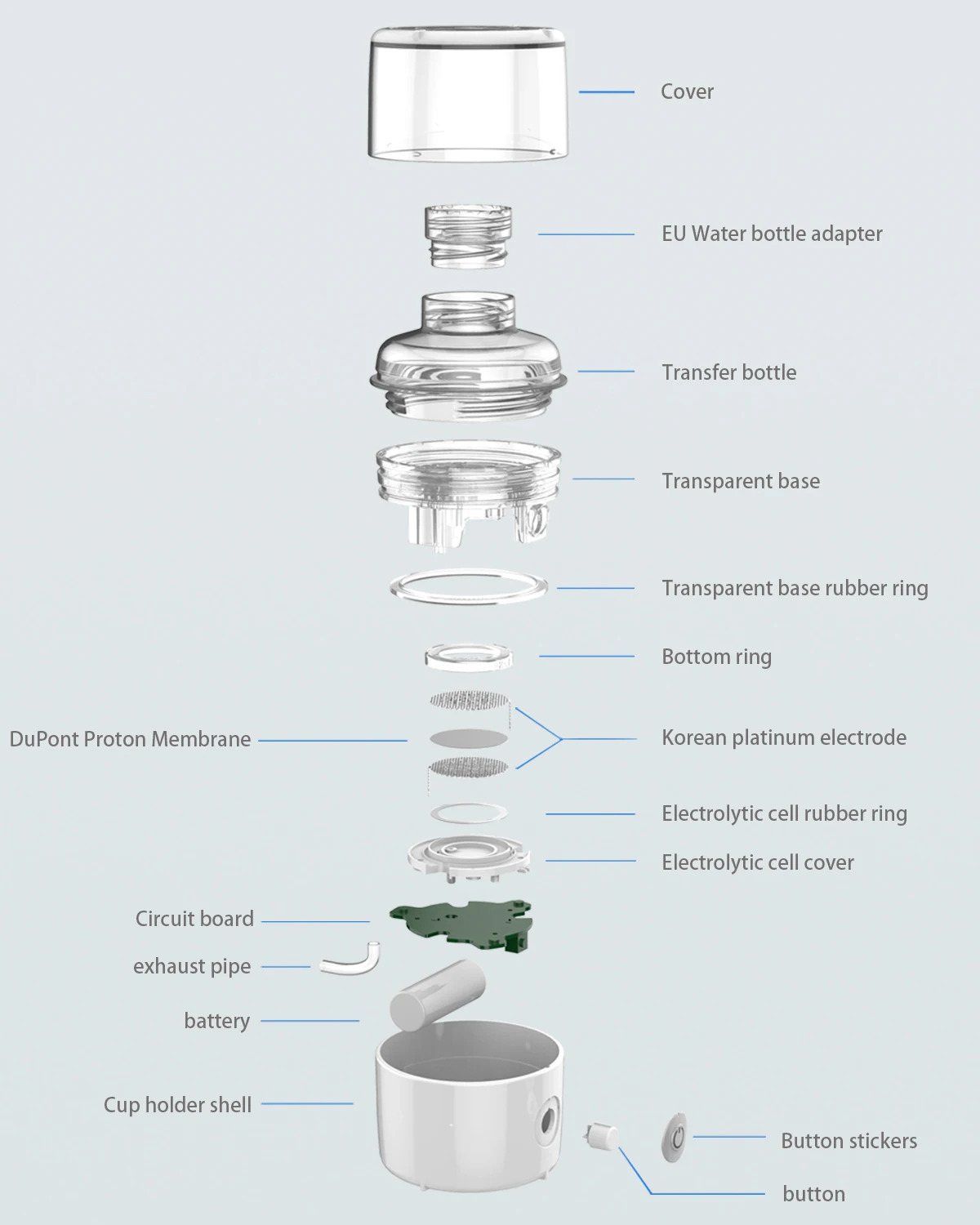 Cover

EU Water bottle adapter

Transfer bottle

Transparent base

Transparent base rubber ring

Bottom ring

DuPont Proton Membrane

Korean platinum electrode

Electrolytic cell rubber ring

Electrolytic cell cover

Circuit board

exhaust pipe

battery

Cup holder shell

Button stickers

button