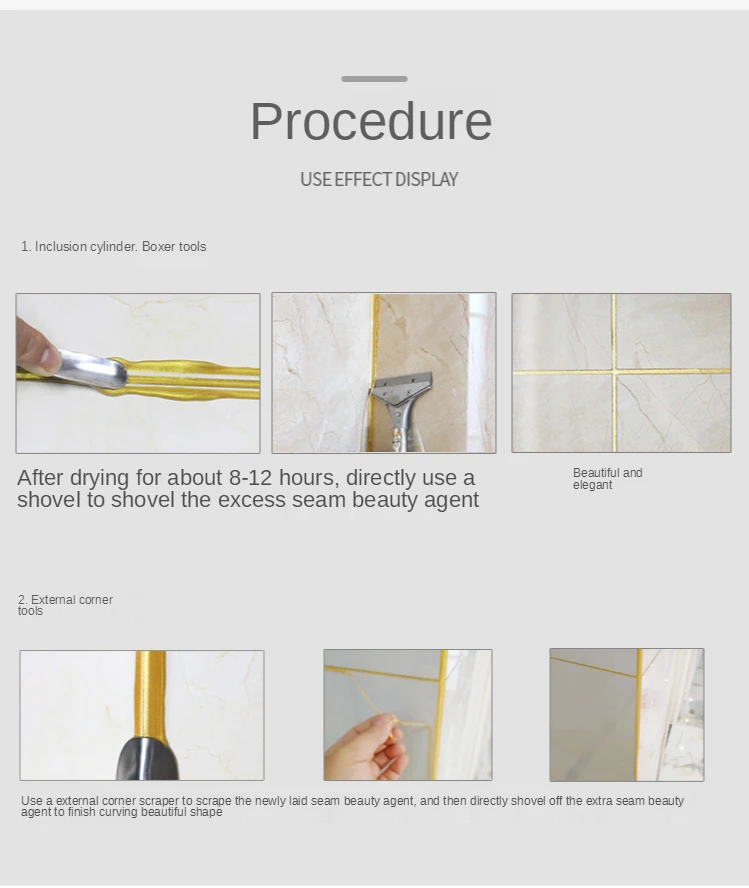 Procedure

USE EFFECT DISPLAY

1. Inclusion cylinder. Boxer tools

After drying for about 8-12 hours, directly use a shovel to shovel the excess seam beauty agent

Beautiful and elegant

2. External corner tools

Use a external corner scraper to scrape the newly laid seam beauty agent, and then directly shovel off the extra seam beauty agent to finish curving beautiful shape