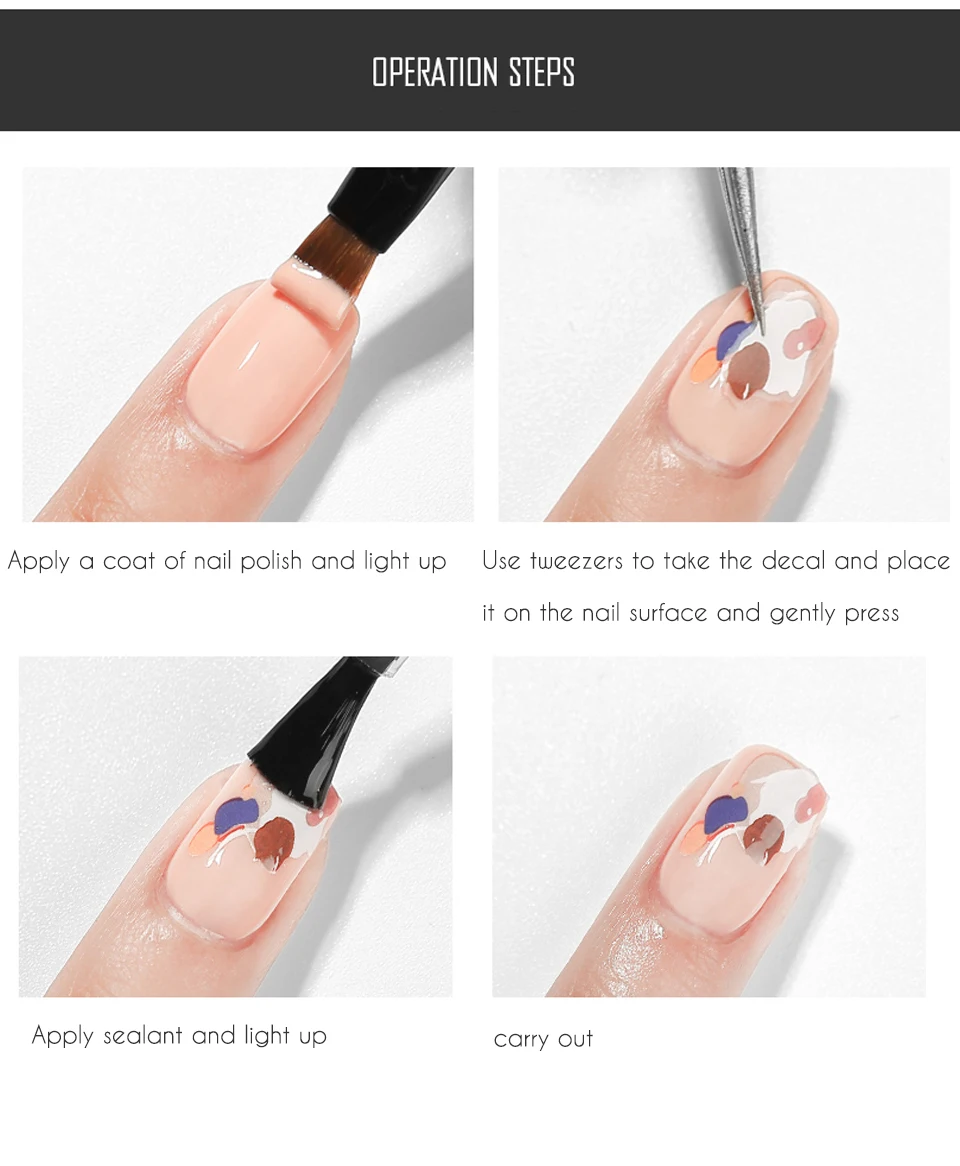 OPERATION STEPS

Apply a coat of nail polish and light up

Use tweezers to take the decal and place it on the nail surface and gently press

Apply sealant and light up

carry out