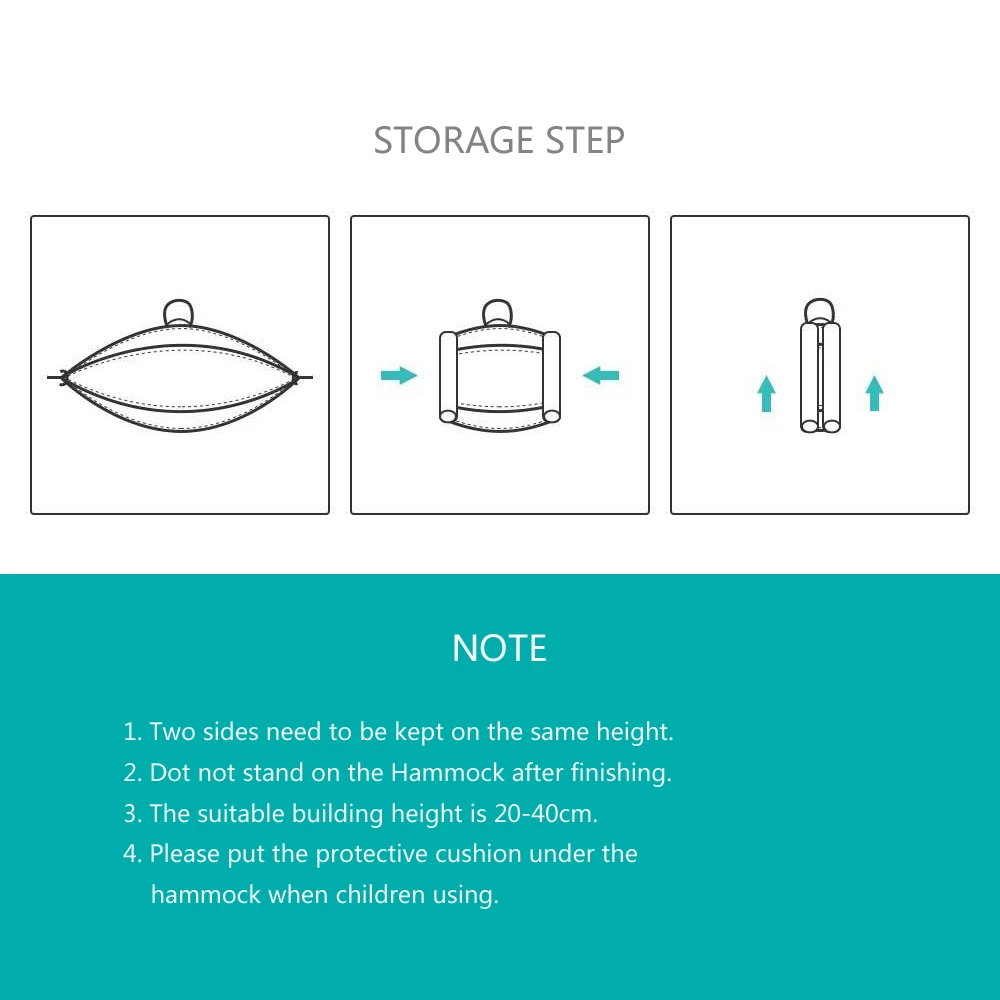 STORAGE STEP

NOTE

1. Two sides need to be kept on the same height.
2. Dot not stand on the Hammock after finishing.
3. The suitable building height is 20-40cm.
4. Please put the protective cushion under the hammock when children using.