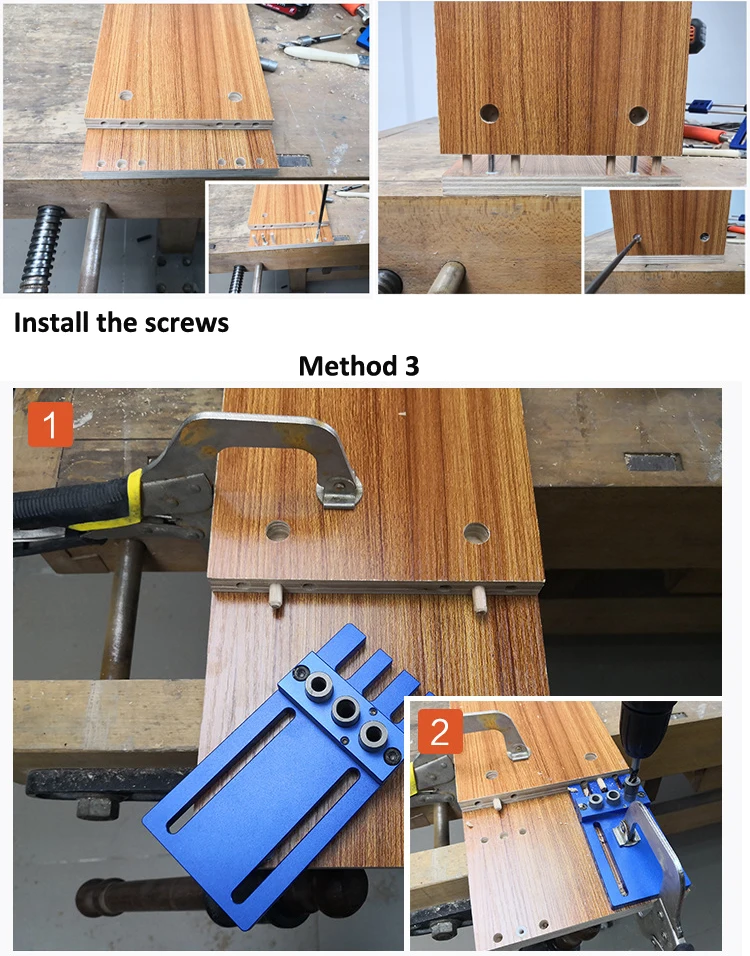 Install the screws

Method 3

1

2