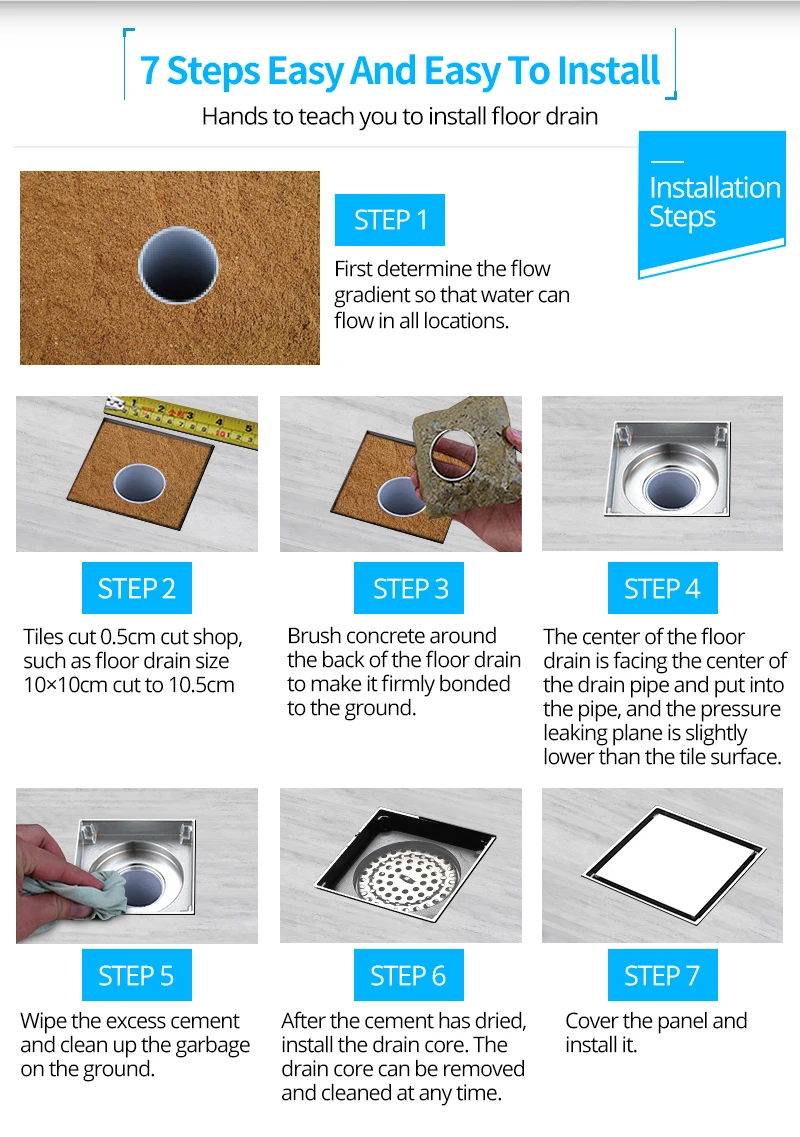 7 Steps Easy And Easy To Install

Hands to teach you to install floor drain

Installation Steps

STEP 1

First determine the flow gradient so that water can flow in all locations.

STEP 2

Tiles cut 0.5cm cut shop, such as floor drain size 10×10cm cut to 10.5cm

STEP 3

Brush concrete around the back of the floor drain to make it firmly bonded to the ground.

STEP 4

The center of the floor drain is facing the center of the drain pipe and put into the pipe, and the pressure leaking plane is slightly lower than the tile surface.

STEP 5

Wipe the excess cement and clean up the garbage on the ground.

STEP 6

After the cement has dried, install the drain core. The drain core can be removed and cleaned at any time.

STEP 7

Cover the panel and install it.