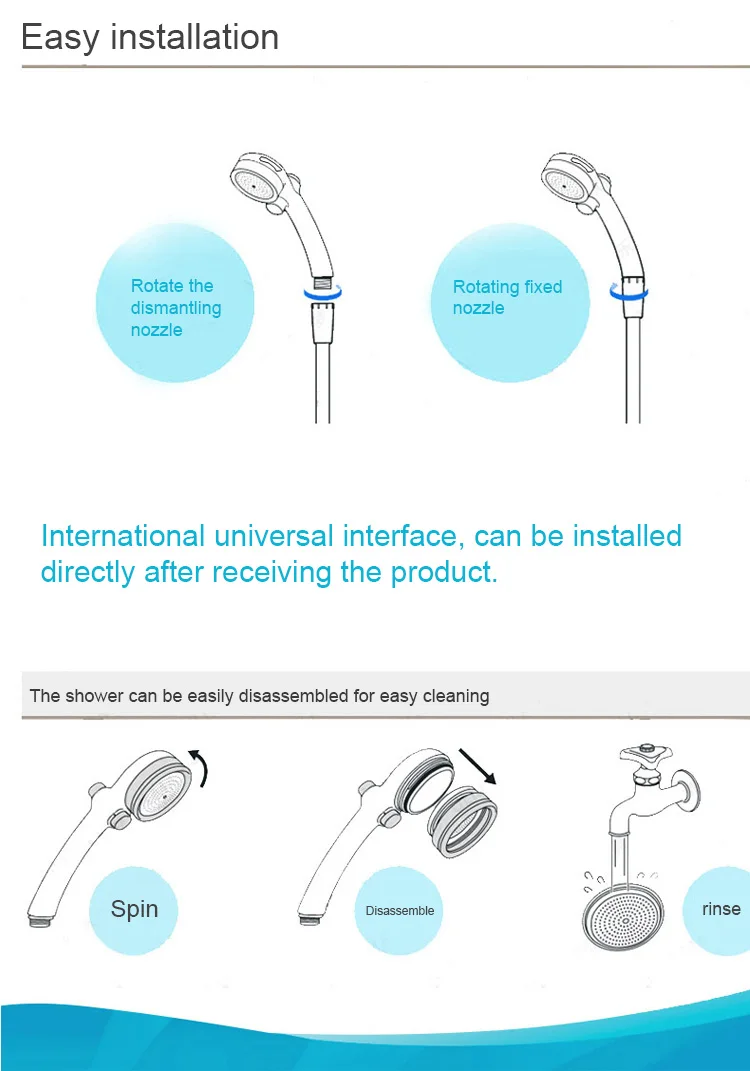 Easy installation

Rotate the dismantling nozzle

Rotating fixed nozzle

International universal interface, can be installed directly after receiving the product.

The shower can be easily disassembled for easy cleaning

Spin

Disassemble

rinse