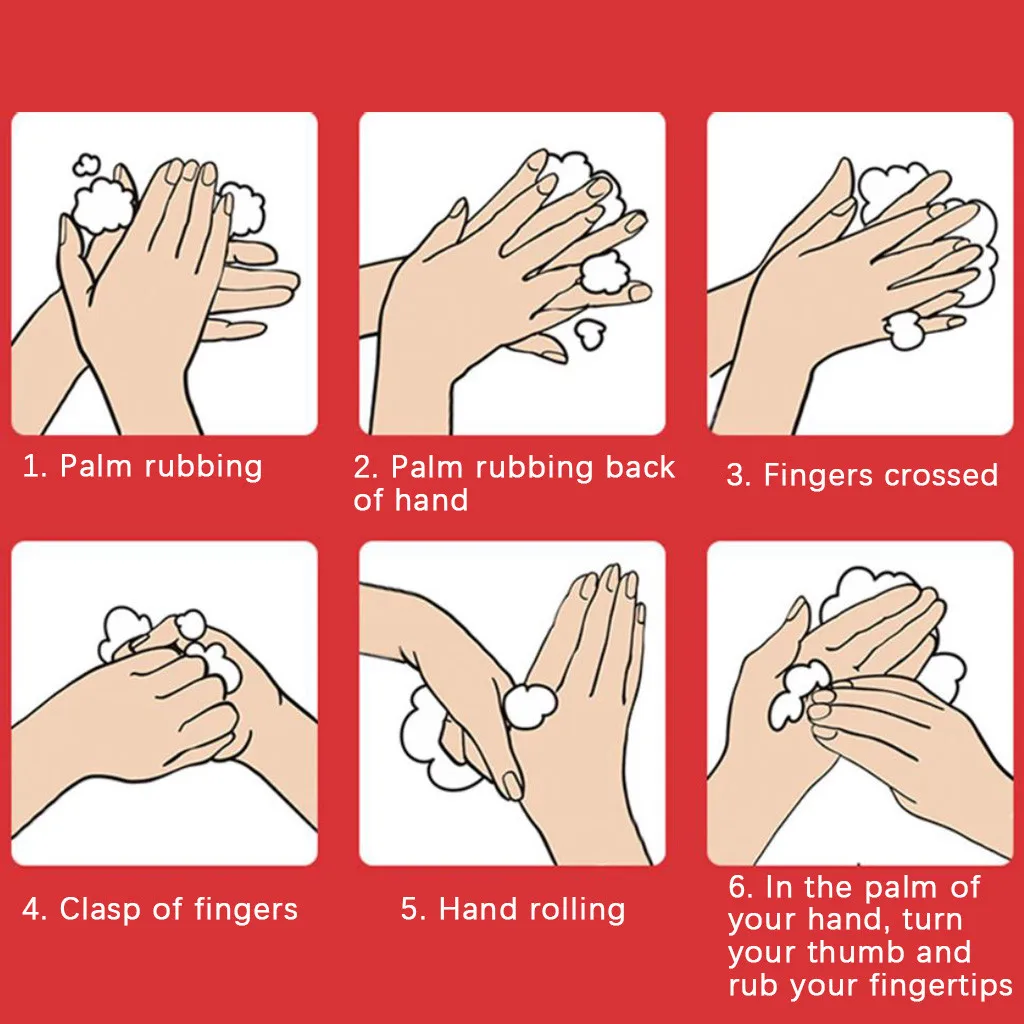 1. Palm rubbing

2. Palm rubbing back of hand

3. Fingers crossed

4. Clasp of fingers

5. Hand rolling

6. In the palm of your hand, turn your thumb and rub your fingertips