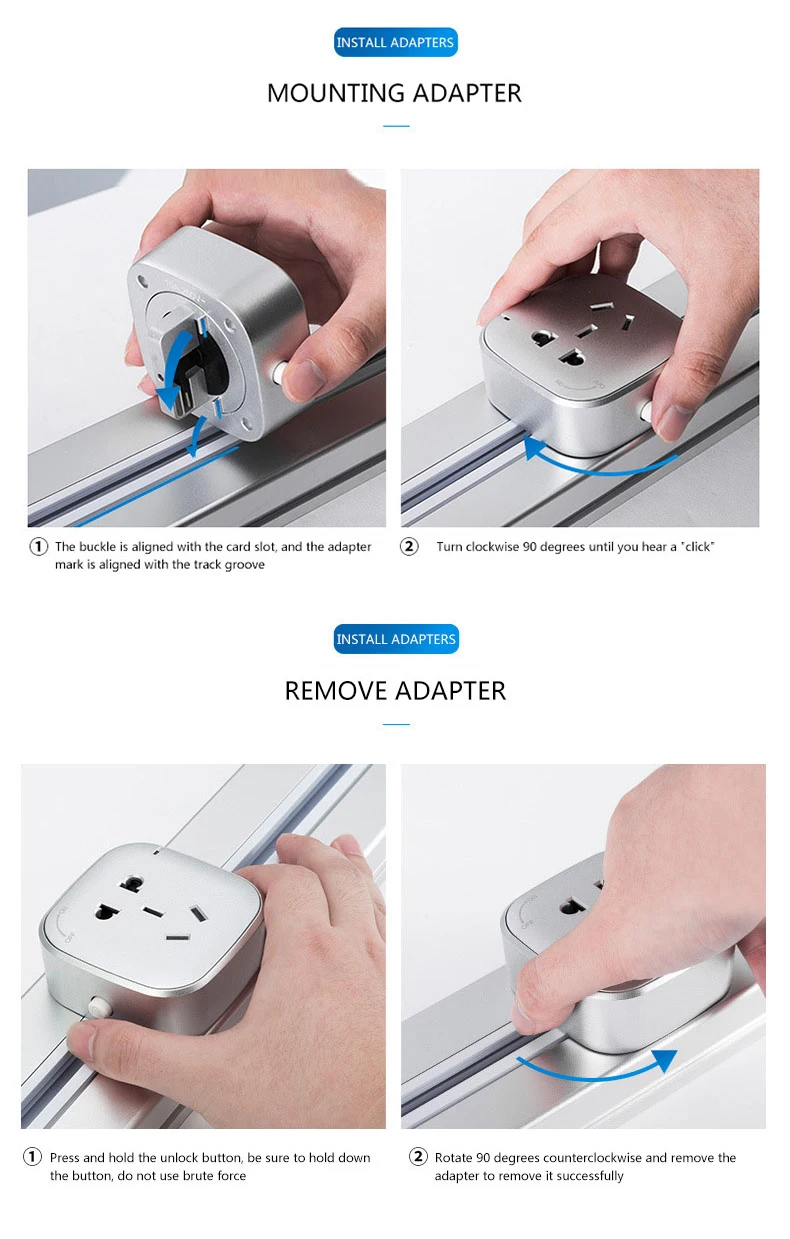 INSTALL ADAPTERS

MOUNTING ADAPTER

① The buckle is aligned with the card slot, and the adapter mark is aligned with the track groove

② Turn clockwise 90 degrees until you hear a "click"

INSTALL ADAPTERS

REMOVE ADAPTER

① Press and hold the unlock button, be sure to hold down the button, do not use brute force

② Rotate 90 degrees counterclockwise and remove the adapter to remove it successfully