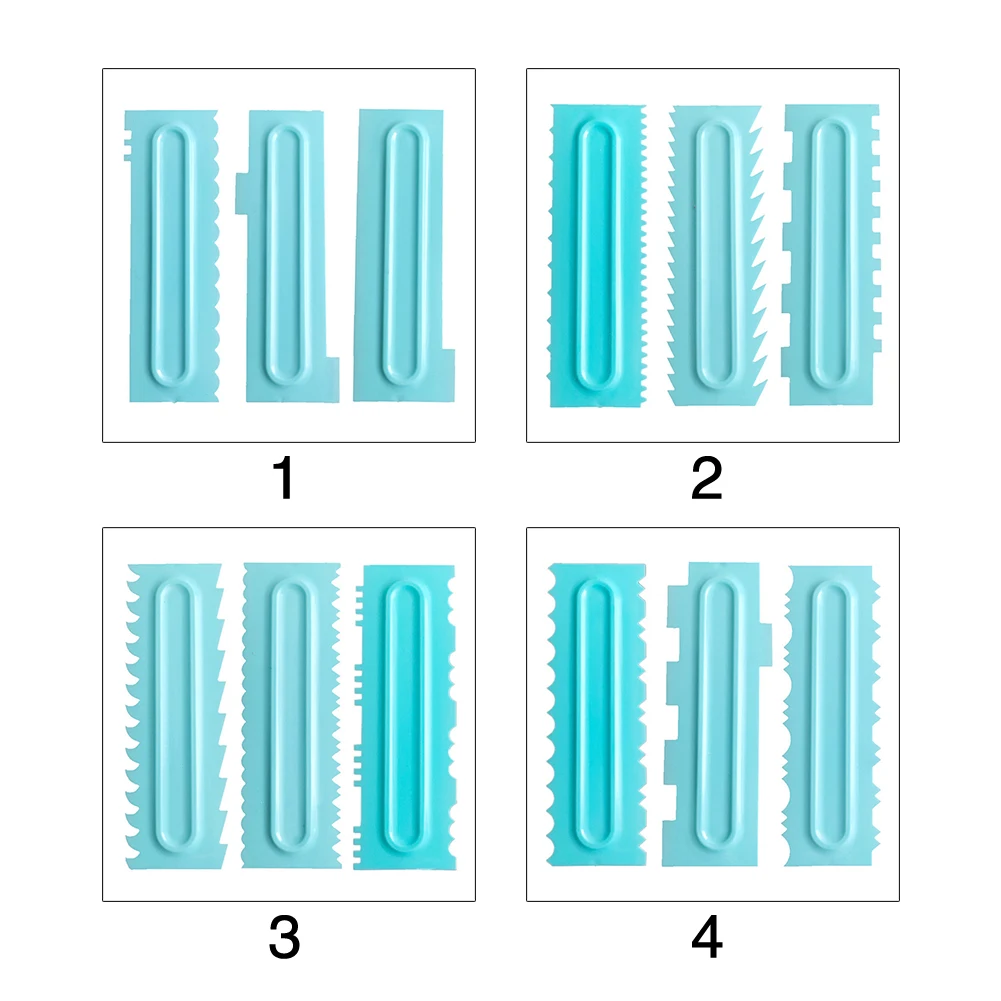 1

2

3

4