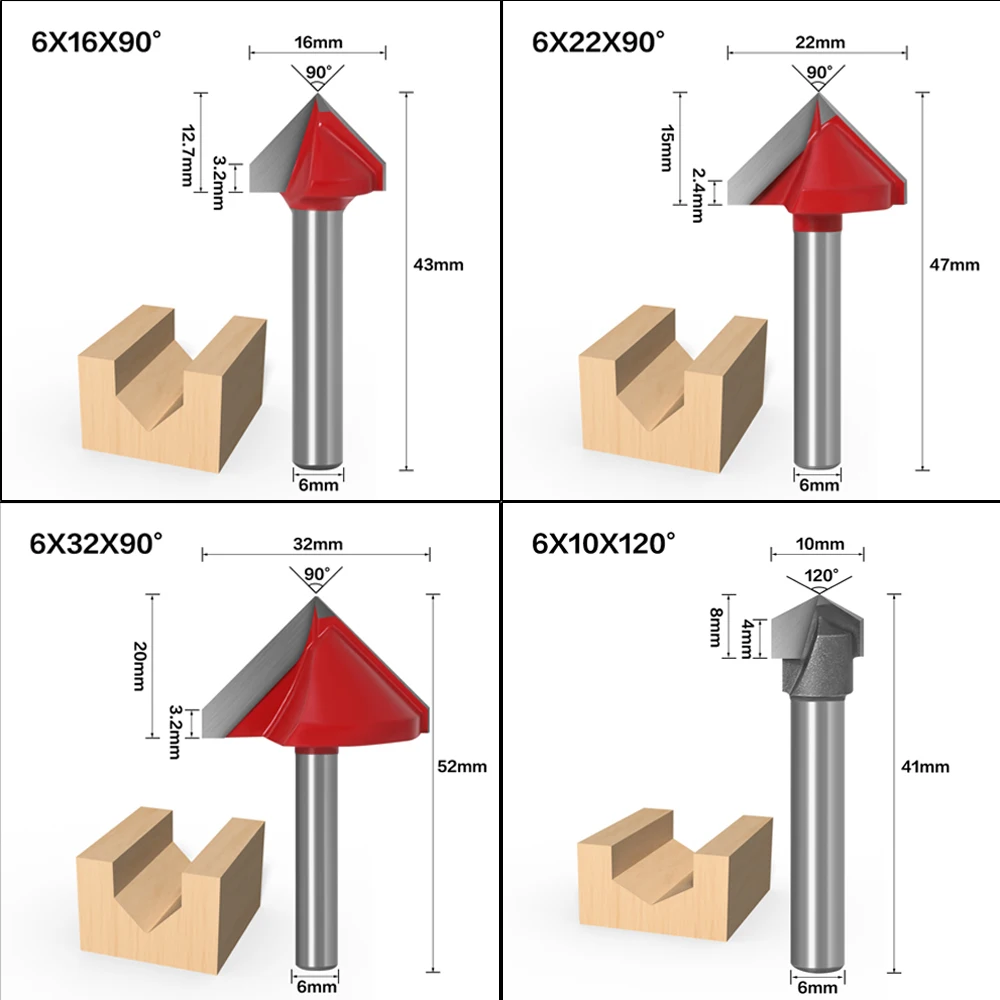 6X16X90°

16mm
90°
12.7mm
3.2mm
43mm
6mm

6X22X90°

22mm
90°
15mm
2.4mm
47mm
6mm

6X32X90°

32mm
90°
20mm
3.2mm
52mm
6mm

6X10X120°

10mm
120°
8mm
4mm
41mm
6mm