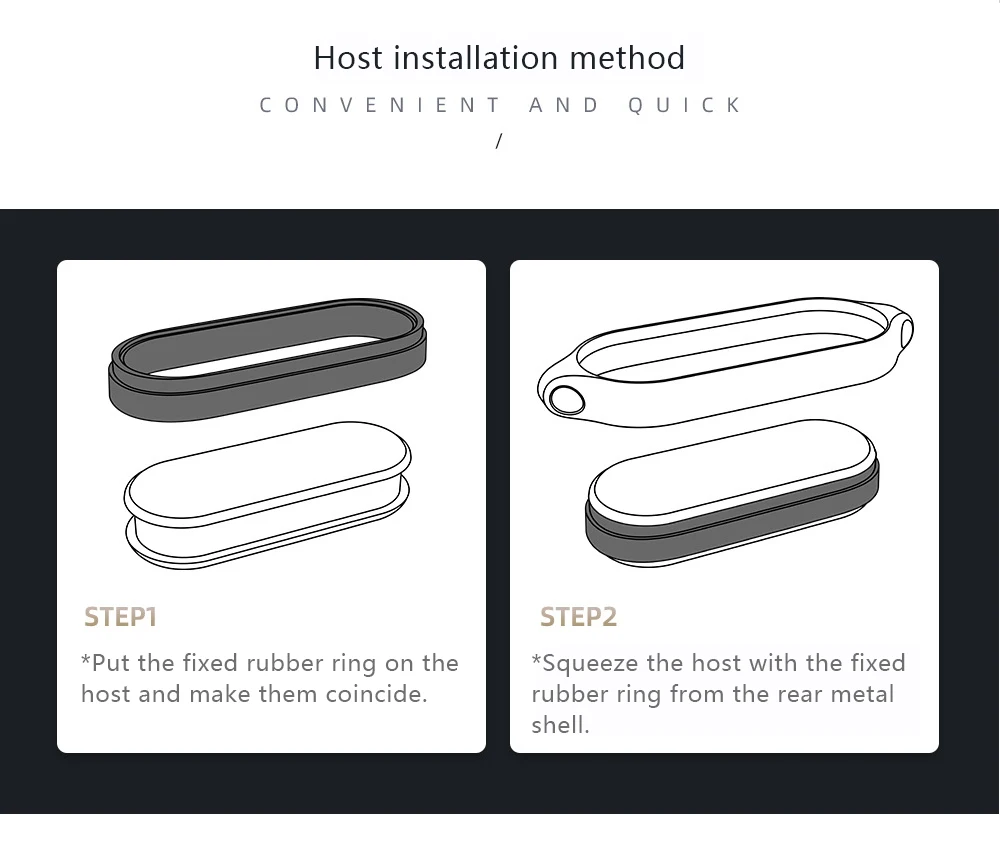 Host installation method

CONVENIENT AND QUICK

/

STEP1

*Put the fixed rubber ring on the host and make them coincide.

STEP2

*Squeeze the host with the fixed rubber ring from the rear metal shell.