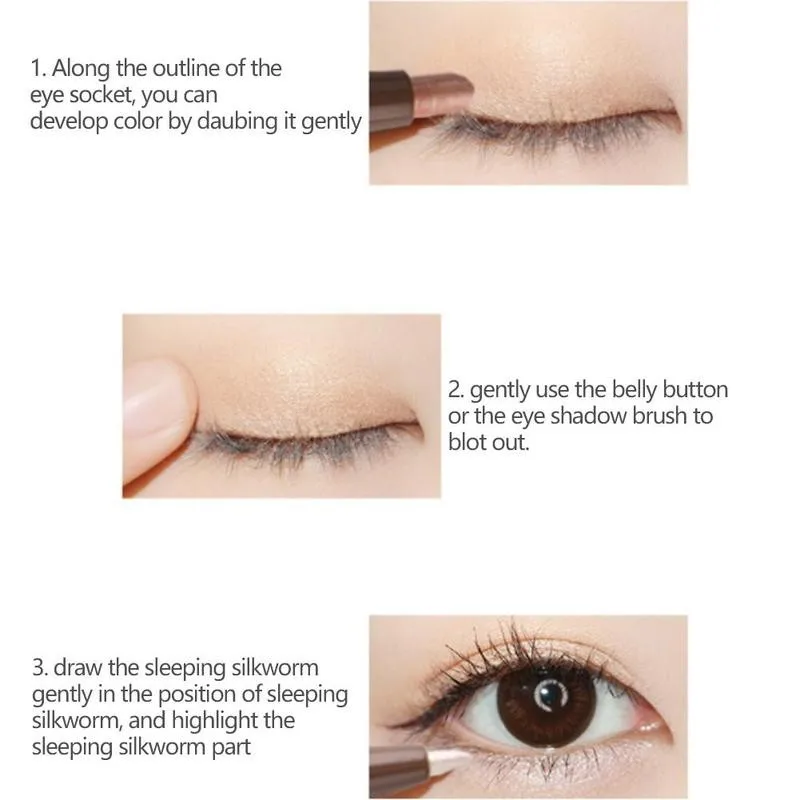 1. Along the outline of the eye socket, you can develop color by daubing it gently

2. gently use the belly button or the eye shadow brush to blot out.

3. draw the sleeping silkworm gently in the position of sleeping silkworm, and highlight the sleeping silkworm part