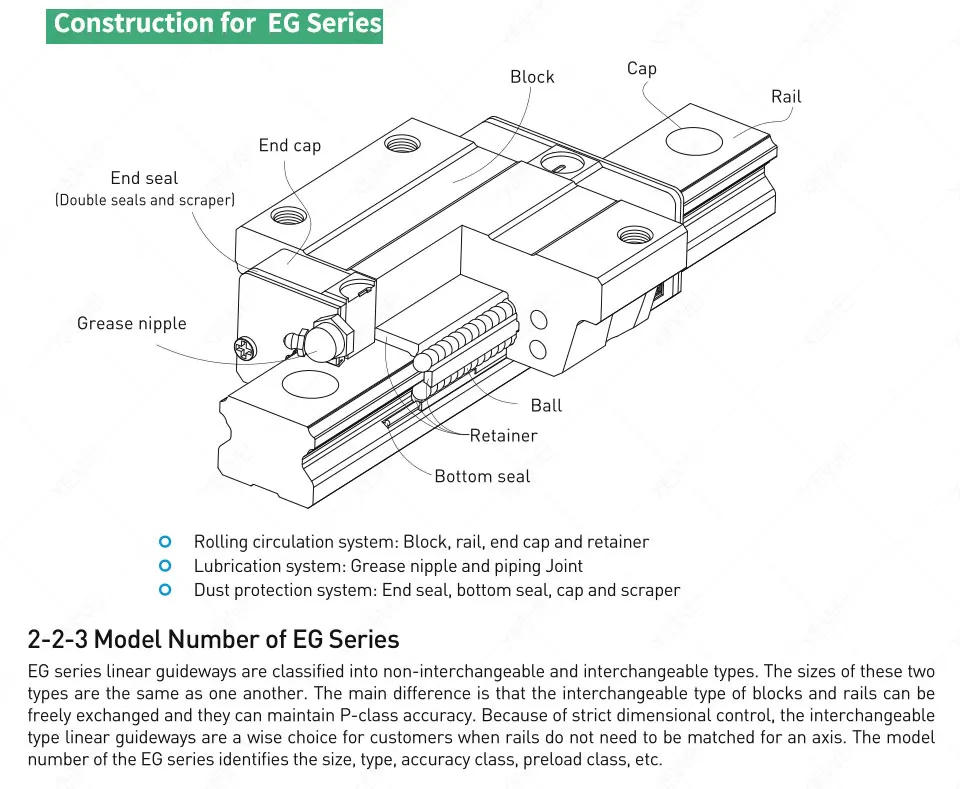 Construction for EG Series

Block

Cap

Rail

End cap

End seal
(Double seals and scraper)

Grease nipple

Ball

Retainer

Bottom seal

Rolling circulation system: Block, rail, end cap and retainer
Lubrication system: Grease nipple and piping Joint
Dust protection system: End seal, bottom seal, cap and scraper

2-2-3 Model Number of EG Series

EG series linear guideways are classified into non-interchangeable and interchangeable types. The sizes of these two types are the same as one another. The main difference is that the interchangeable type of blocks and rails can be freely exchanged and they can maintain P-class accuracy. Because of strict dimensional control, the interchangeable type linear guideways are a wise choice for customers when rails do not need to be matched for an axis. The model number of the EG series identifies the size, type, accuracy class, preload class, etc.