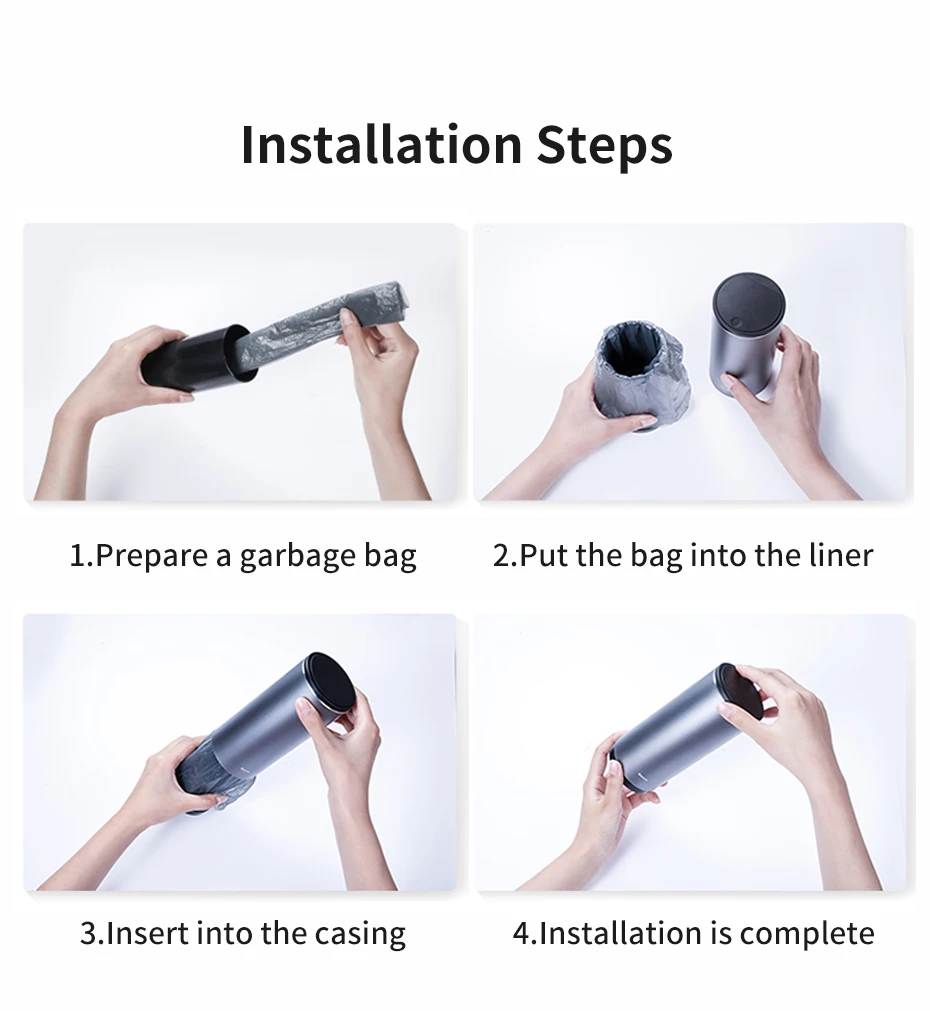 Installation Steps

1.Prepare a garbage bag

2.Put the bag into the liner

3.Insert into the casing

4.Installation is complete