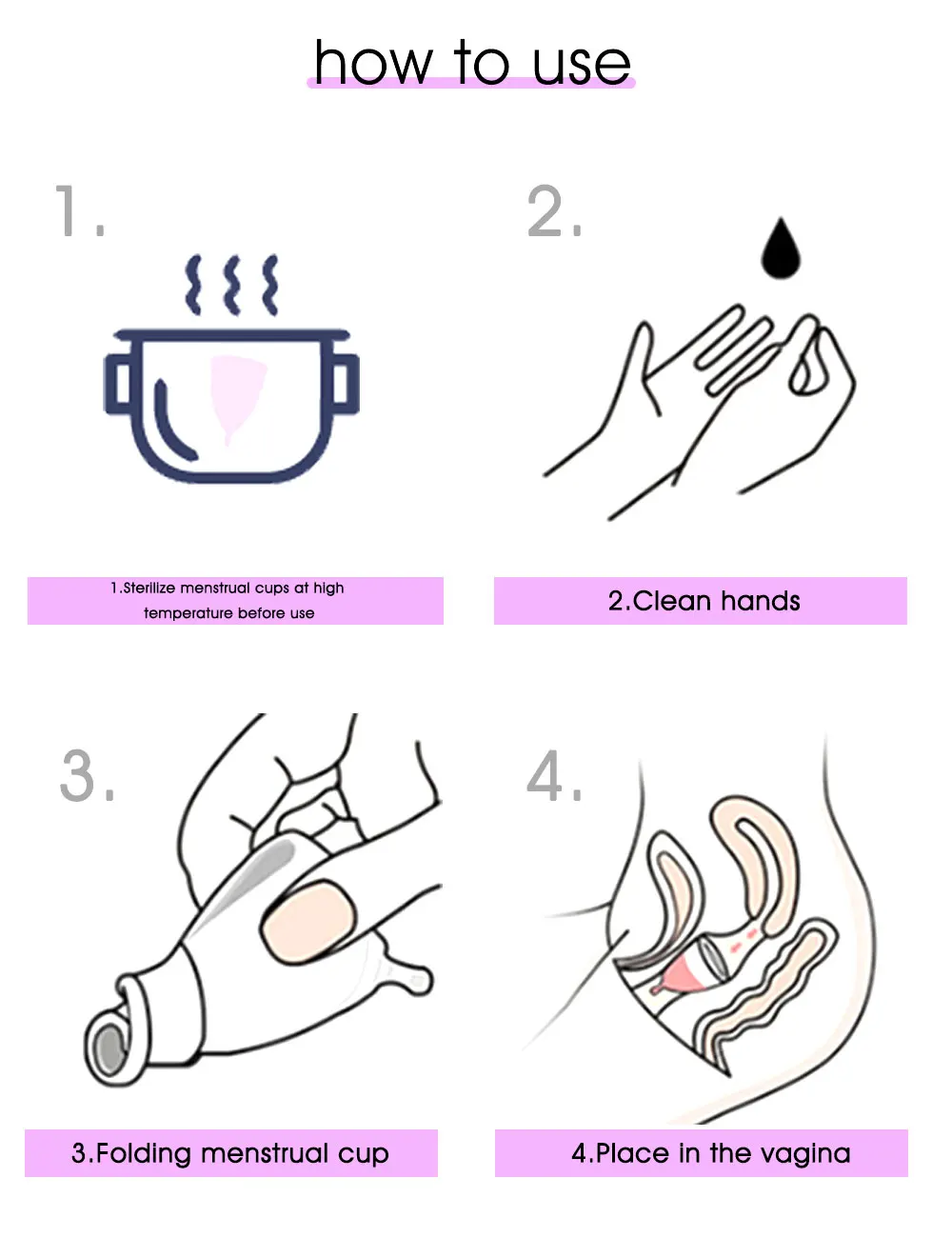 how to use

1.

1.Sterilize menstrual cups at high temperature before use

2.

2.Clean hands

3.

3.Folding menstrual cup

4.

4.Place in the vagina