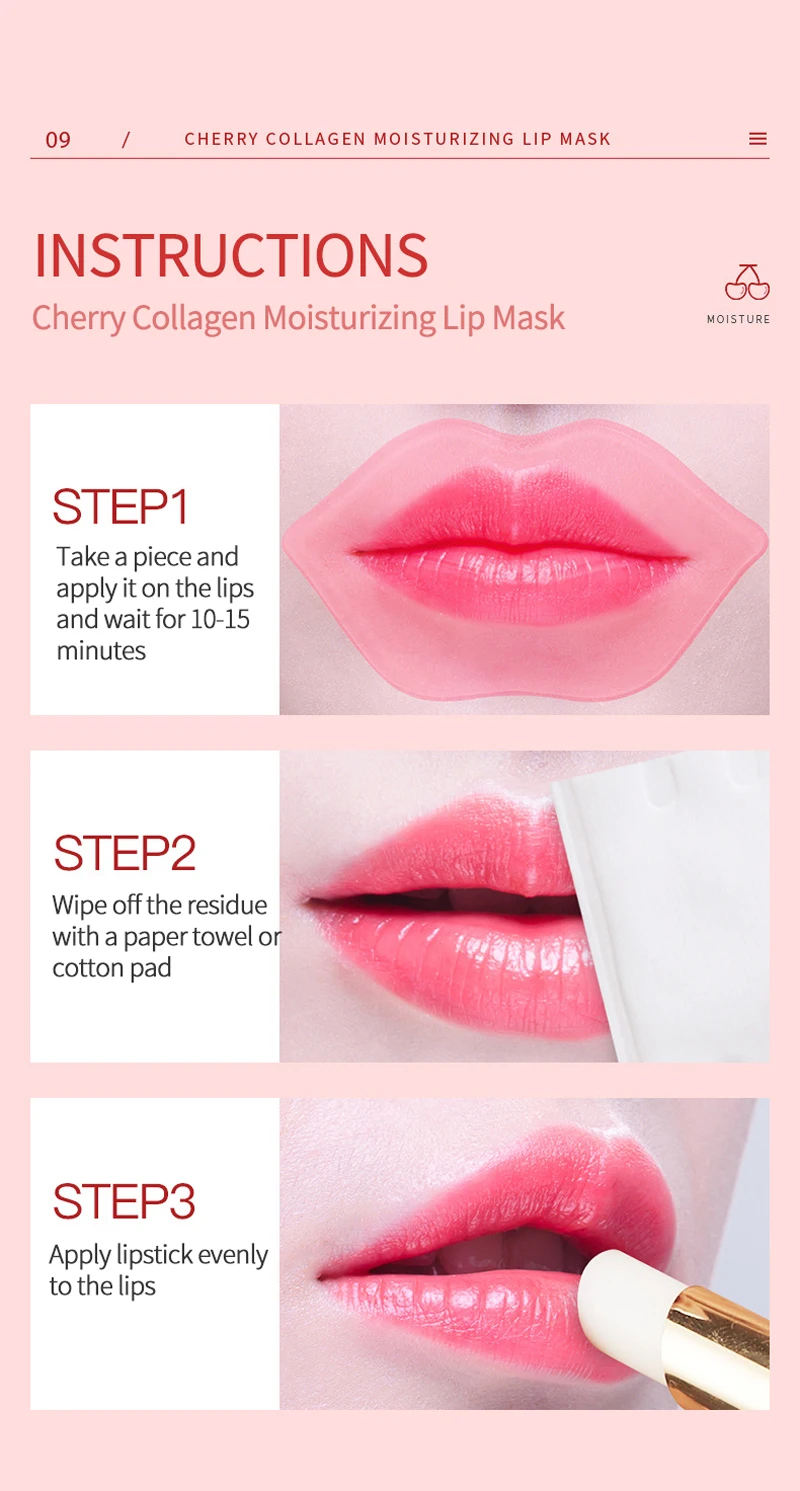 09 / CHERRY COLLAGEN MOISTURIZING LIP MASK

INSTRUCTIONS
Cherry Collagen Moisturizing Lip Mask

MOISTURE

STEP1
Take a piece and apply it on the lips and wait for 10-15 minutes

STEP2
Wipe off the residue with a paper towel or cotton pad

STEP3
Apply lipstick evenly to the lips