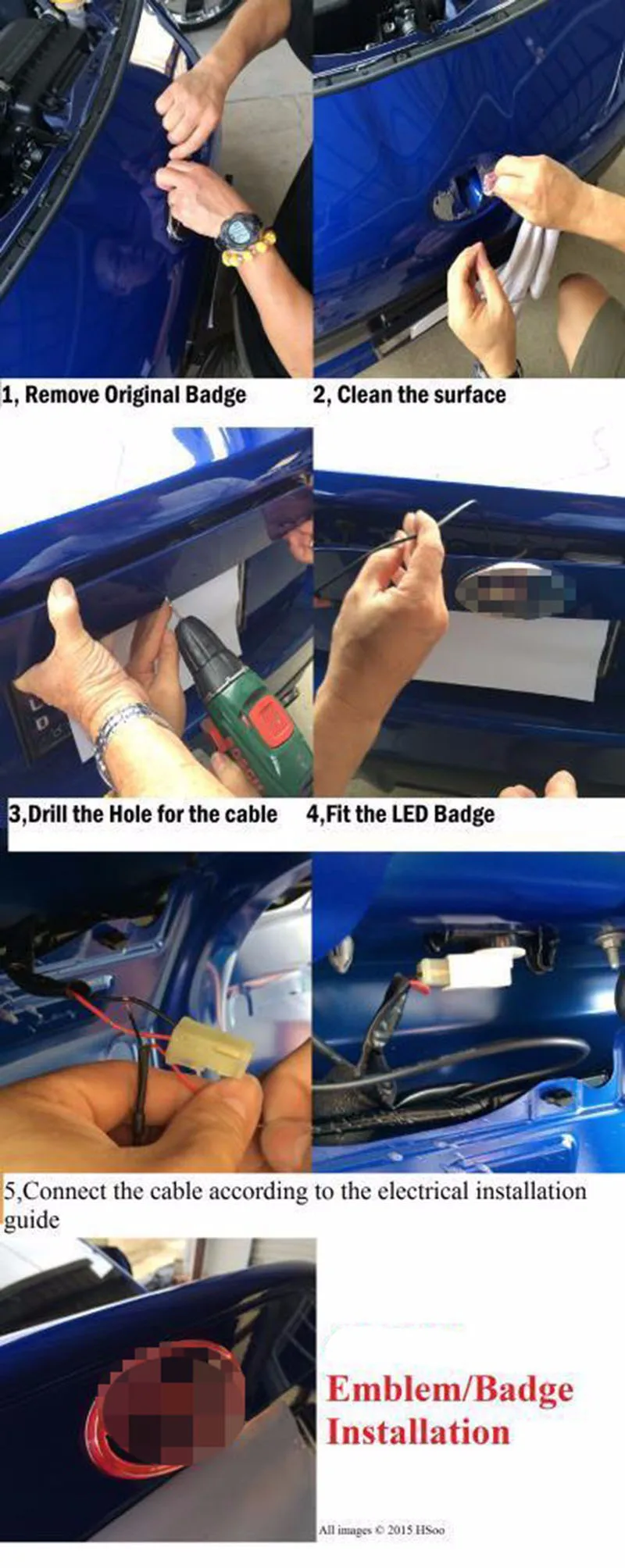 1, Remove Original Badge

2, Clean the surface

3,Drill the Hole for the cable

4,Fit the LED Badge

5,Connect the cable according to the electrical installation guide

Emblem/Badge Installation

All images © 2015 HSoo