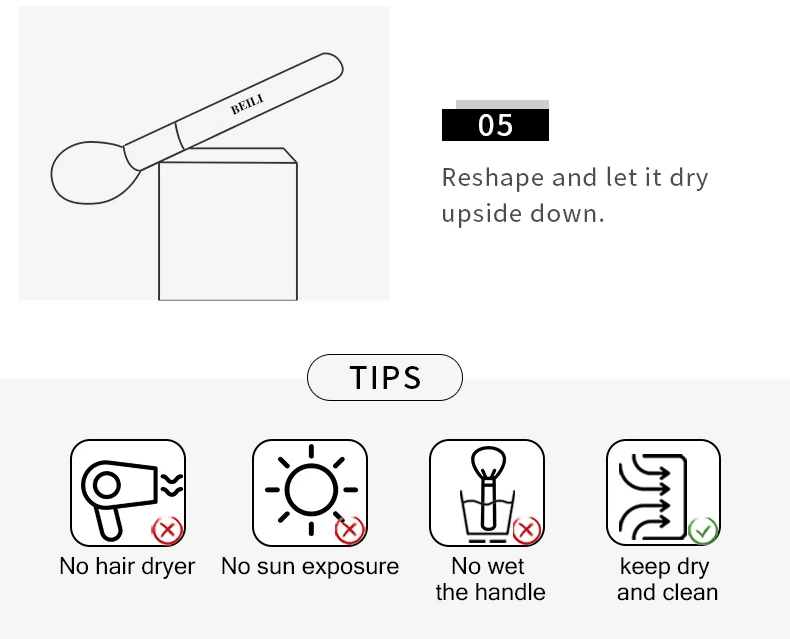 BEILI

05

Reshape and let it dry upside down.

TIPS

No hair dryer

No sun exposure

No wet the handle

keep dry and clean