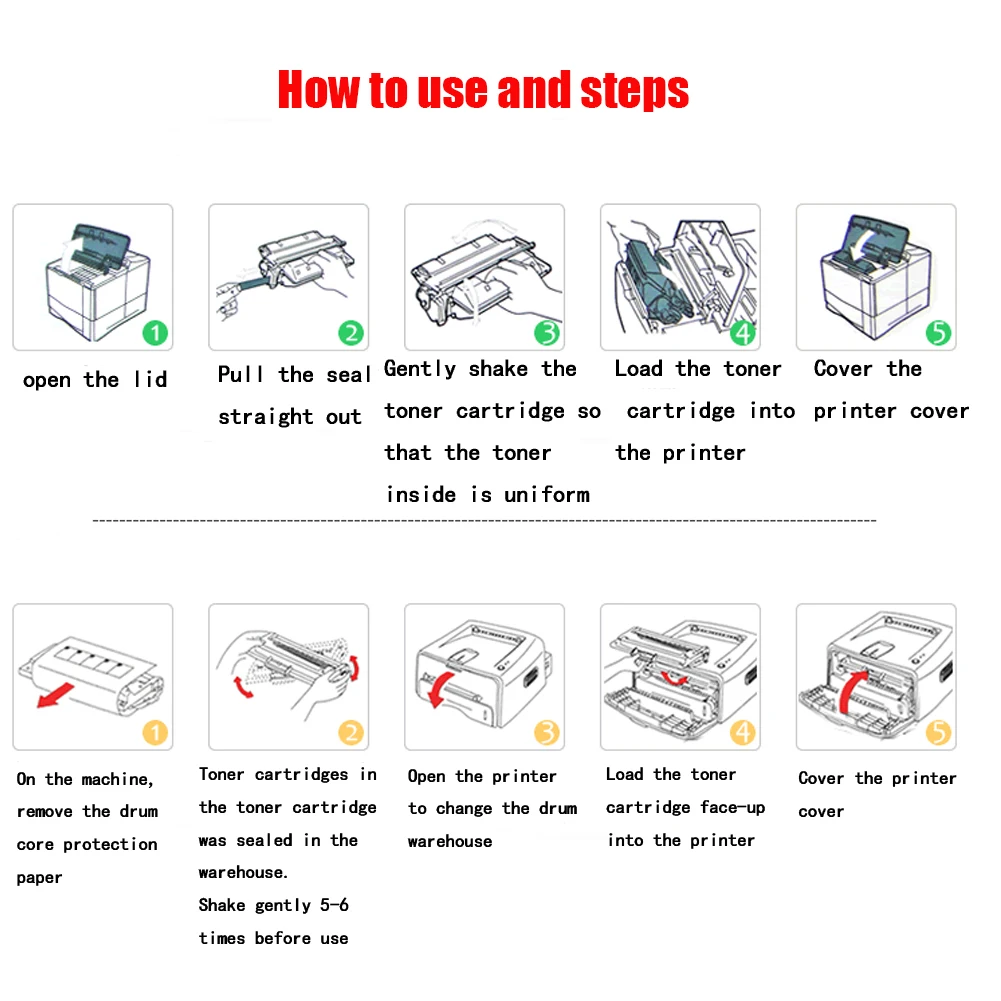 How to use and steps

1
open the lid

2
Pull the seal straight out

3
Gently shake the toner cartridge so that the toner inside is uniform

4
Load the toner cartridge into the printer

5
Cover the printer cover

1
On the machine, remove the drum core protection paper

2
Toner cartridges in the toner cartridge was sealed in the warehouse.
Shake gently 5-6 times before use

3
Open the printer to change the drum warehouse

4
Load the toner cartridge face-up into the printer

5
Cover the printer cover