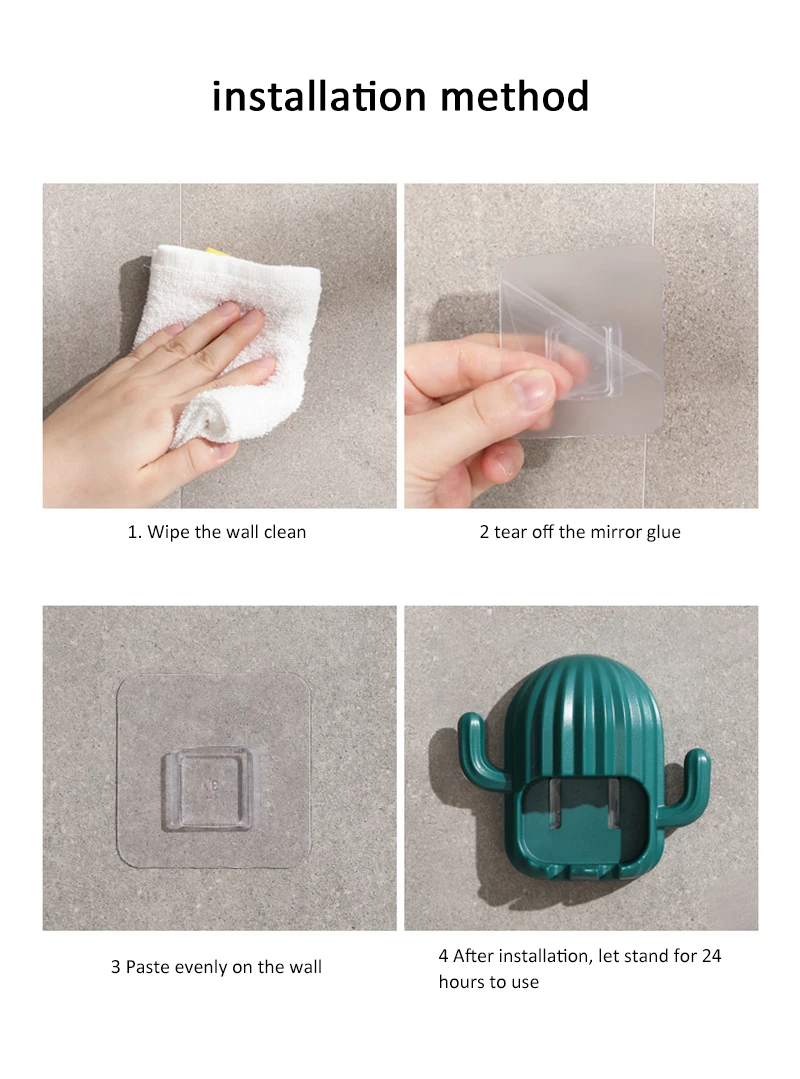 installation method

1. Wipe the wall clean

2 tear off the mirror glue

3 Paste evenly on the wall

4 After installation, let stand for 24 hours to use