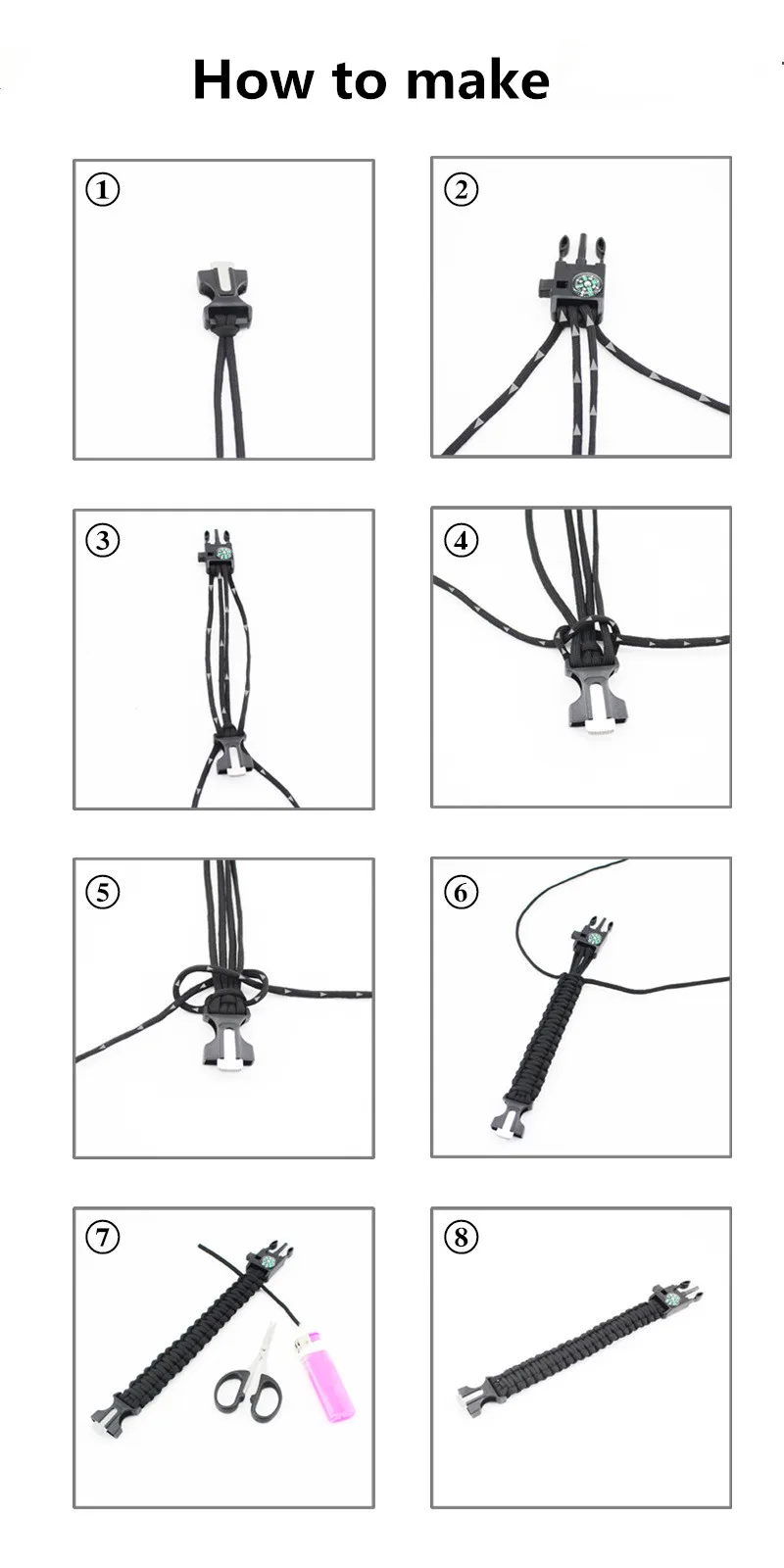 How to make

①

②

③

④

⑤

⑥

⑦

⑧